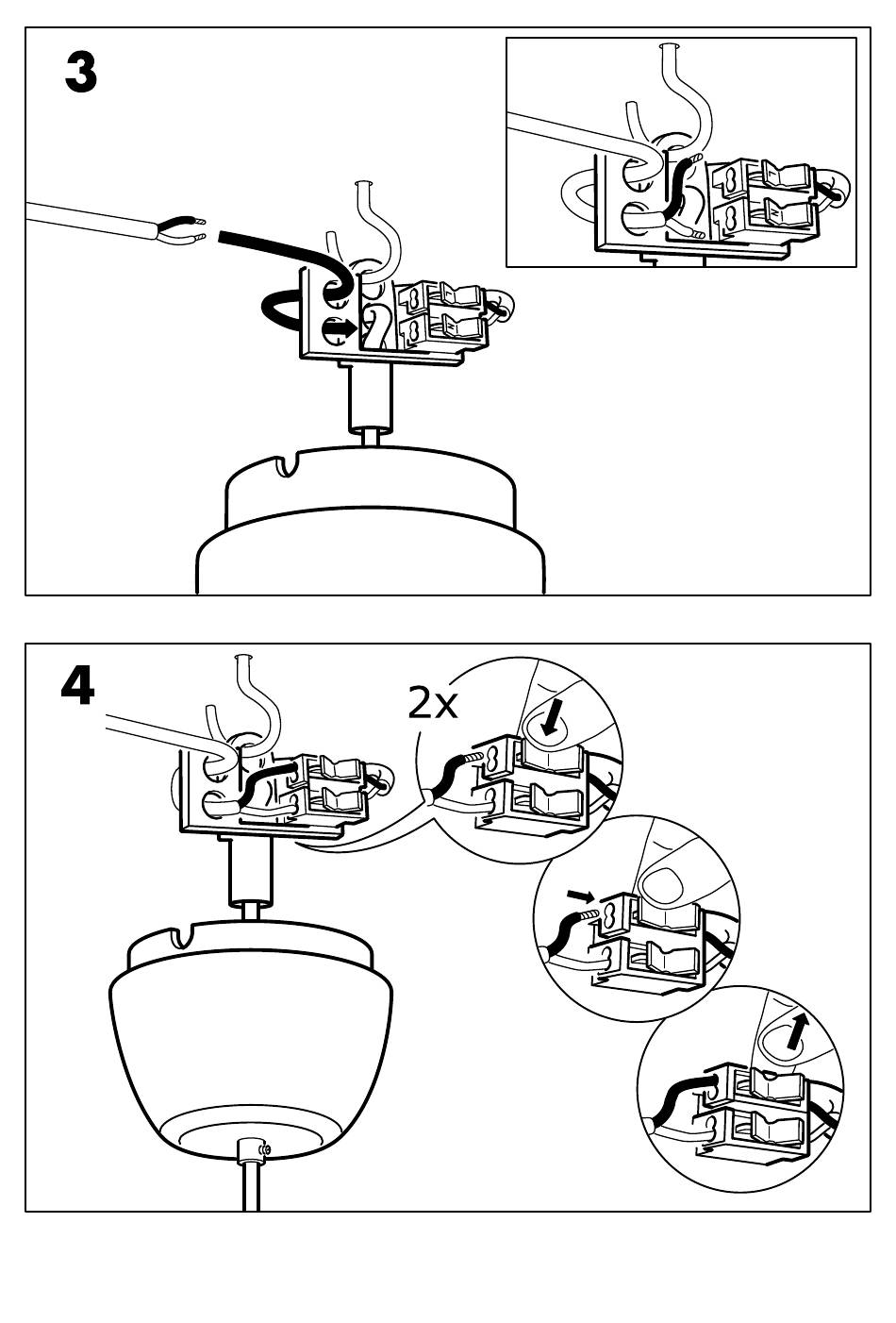 3

4

2x