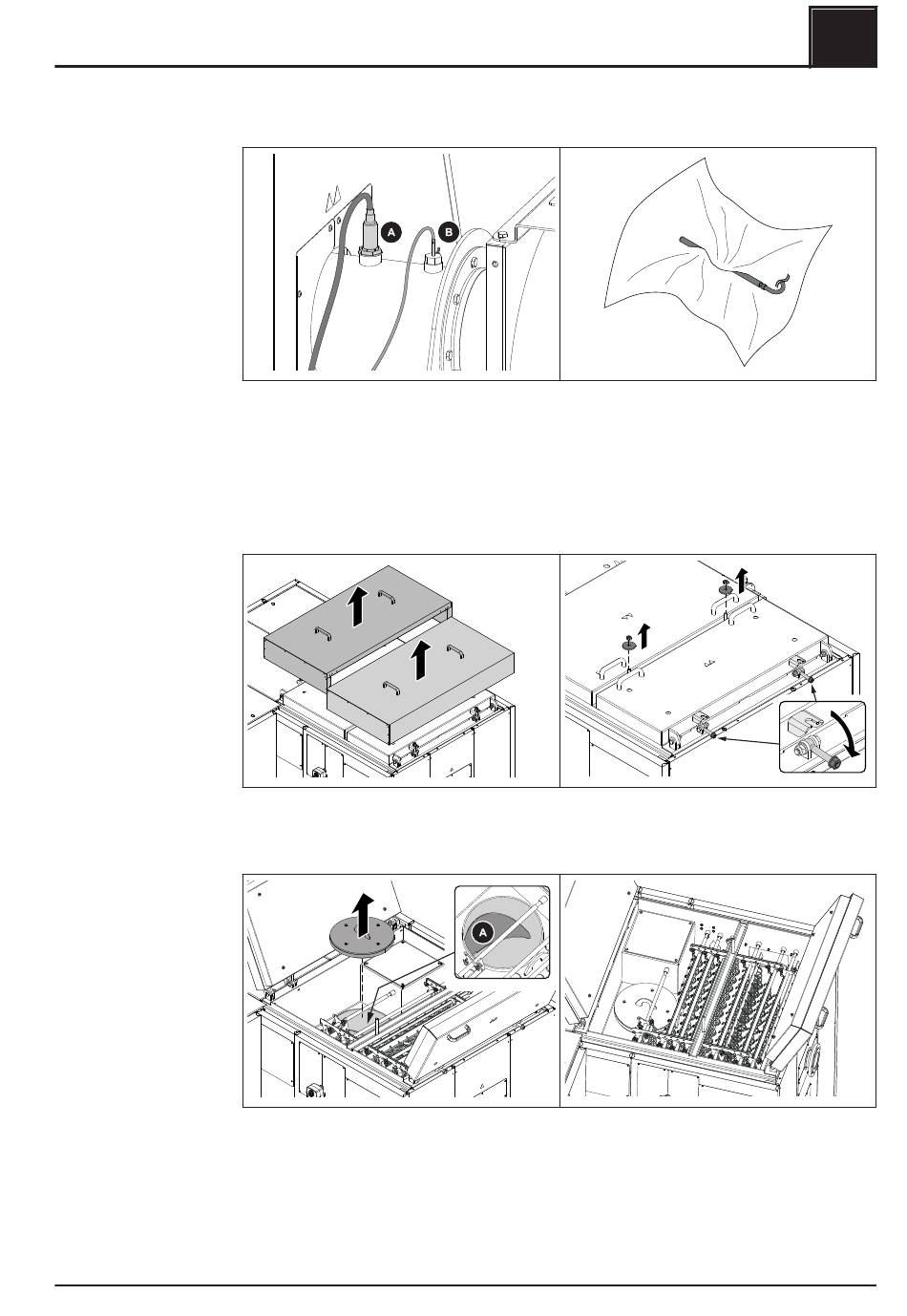 A
B

A