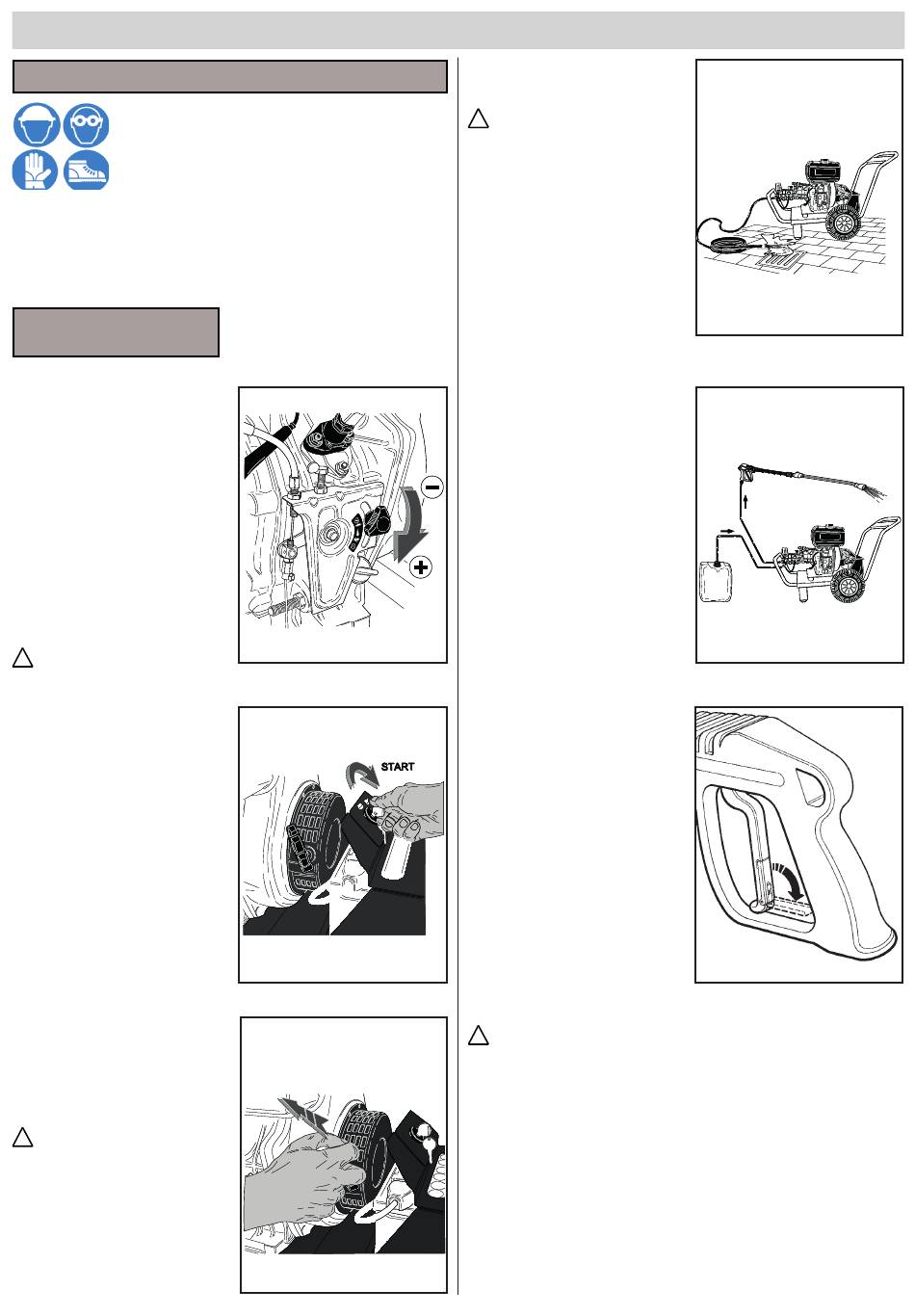 START