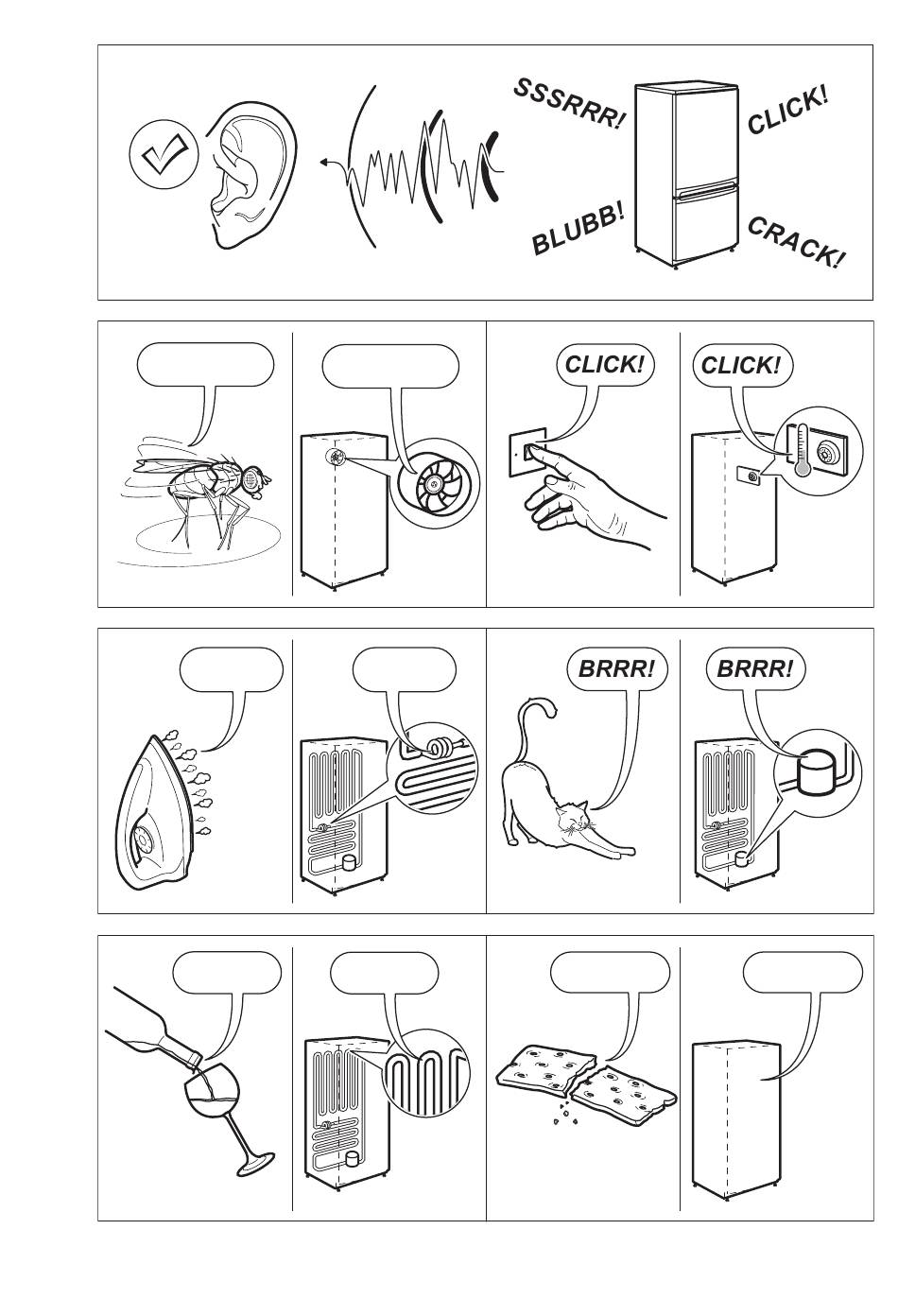 SSSRRR!
CLICK!
BLUBB!
CRACK!

CLICK!
CLICK!

BRRR!
BRRR!