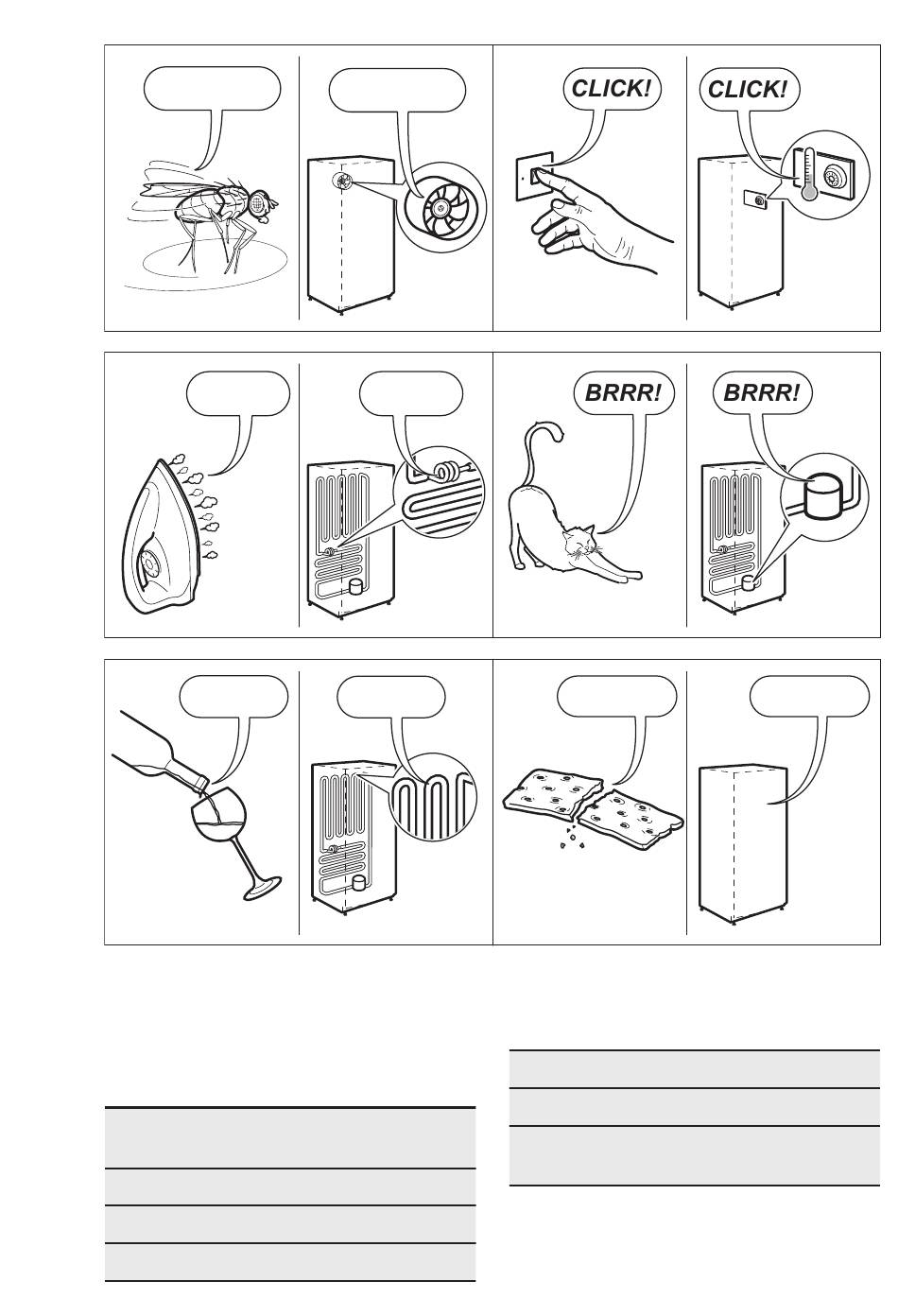 CLICK!

CLICK!

BRRR!

BRRR!