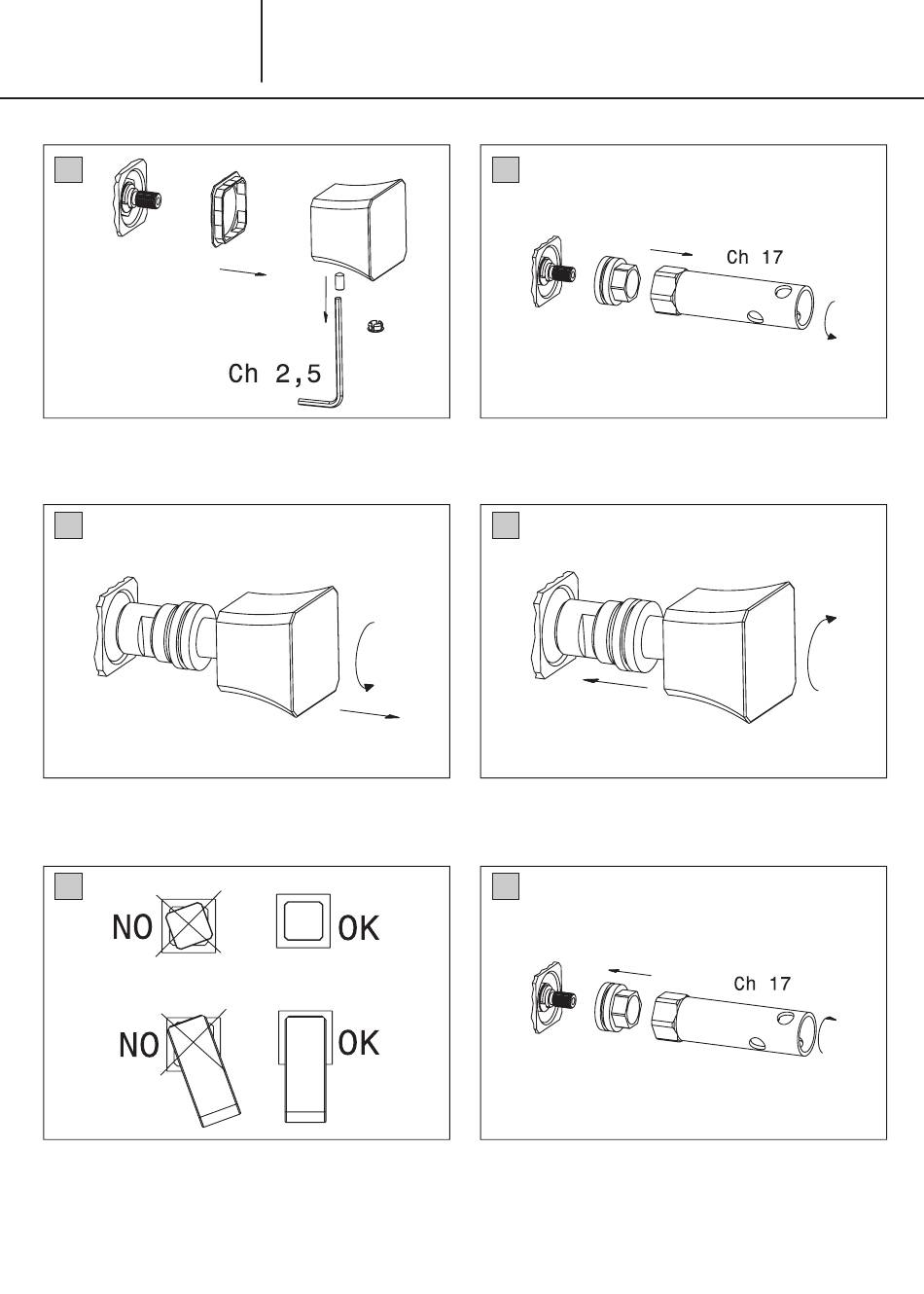 Ch 2,5

Ch 17

NO

OK

NO

OK

Ch 17