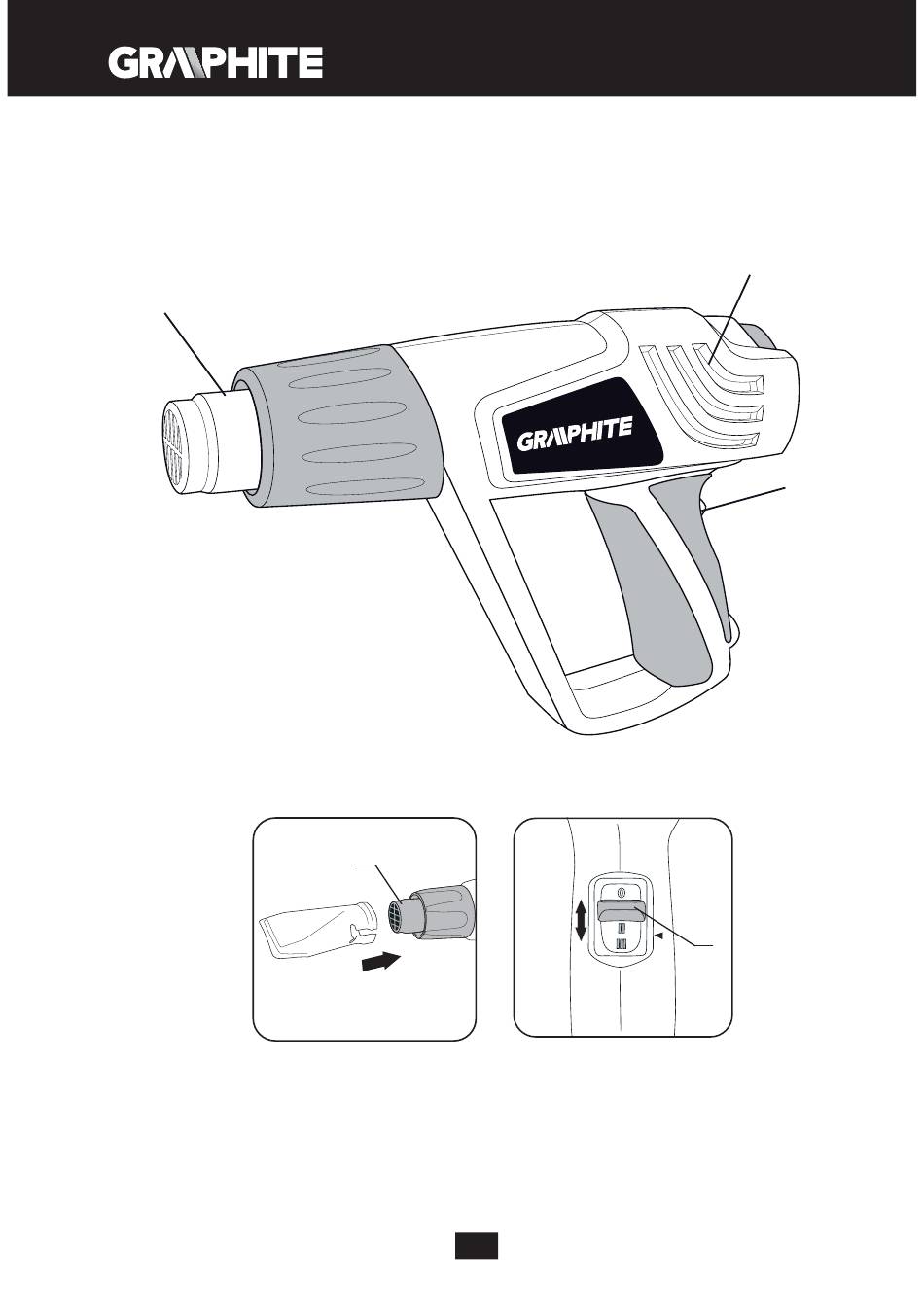 GRAPHITE

GRAPHITE

0
I
II