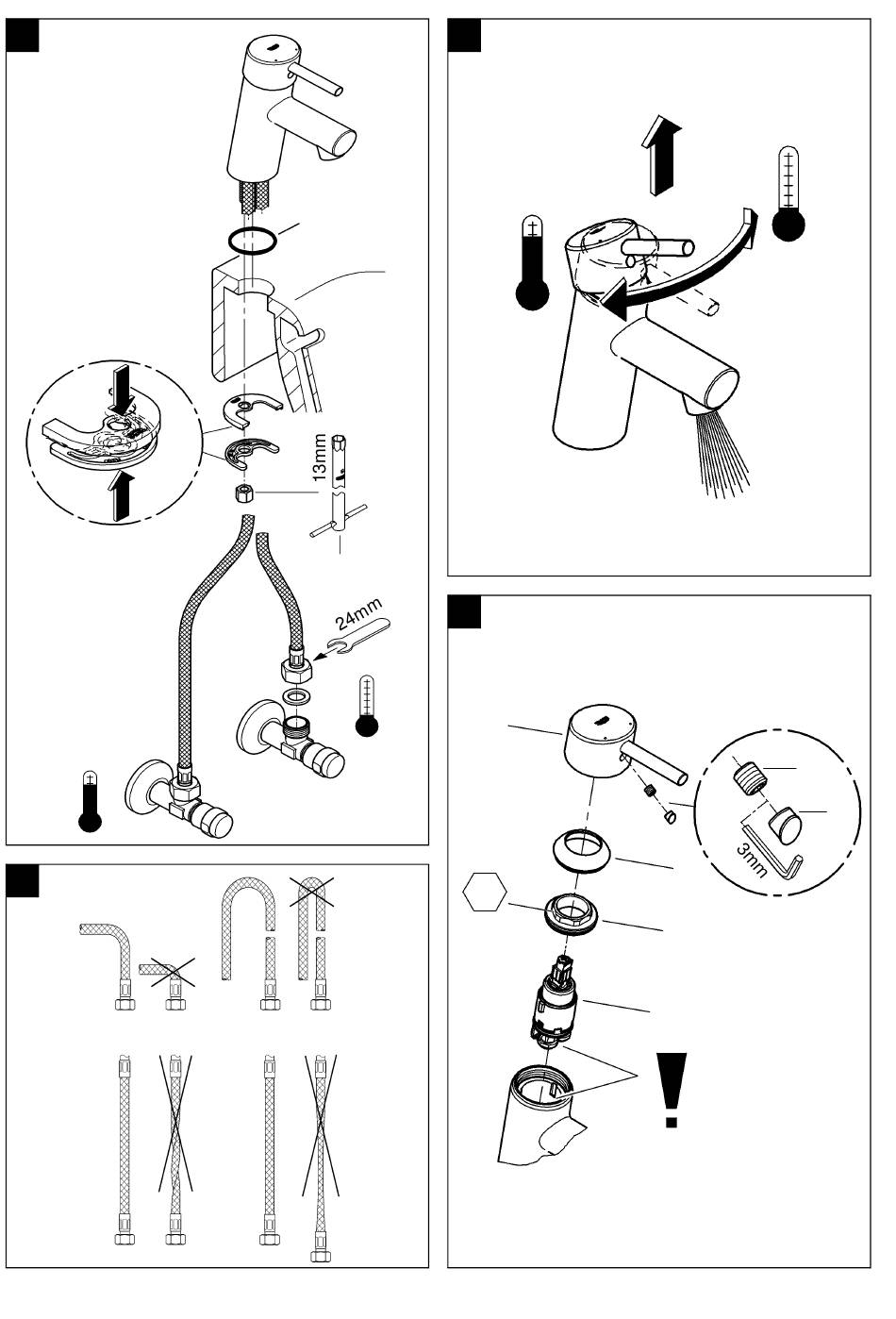 13mm

24mm

3mm