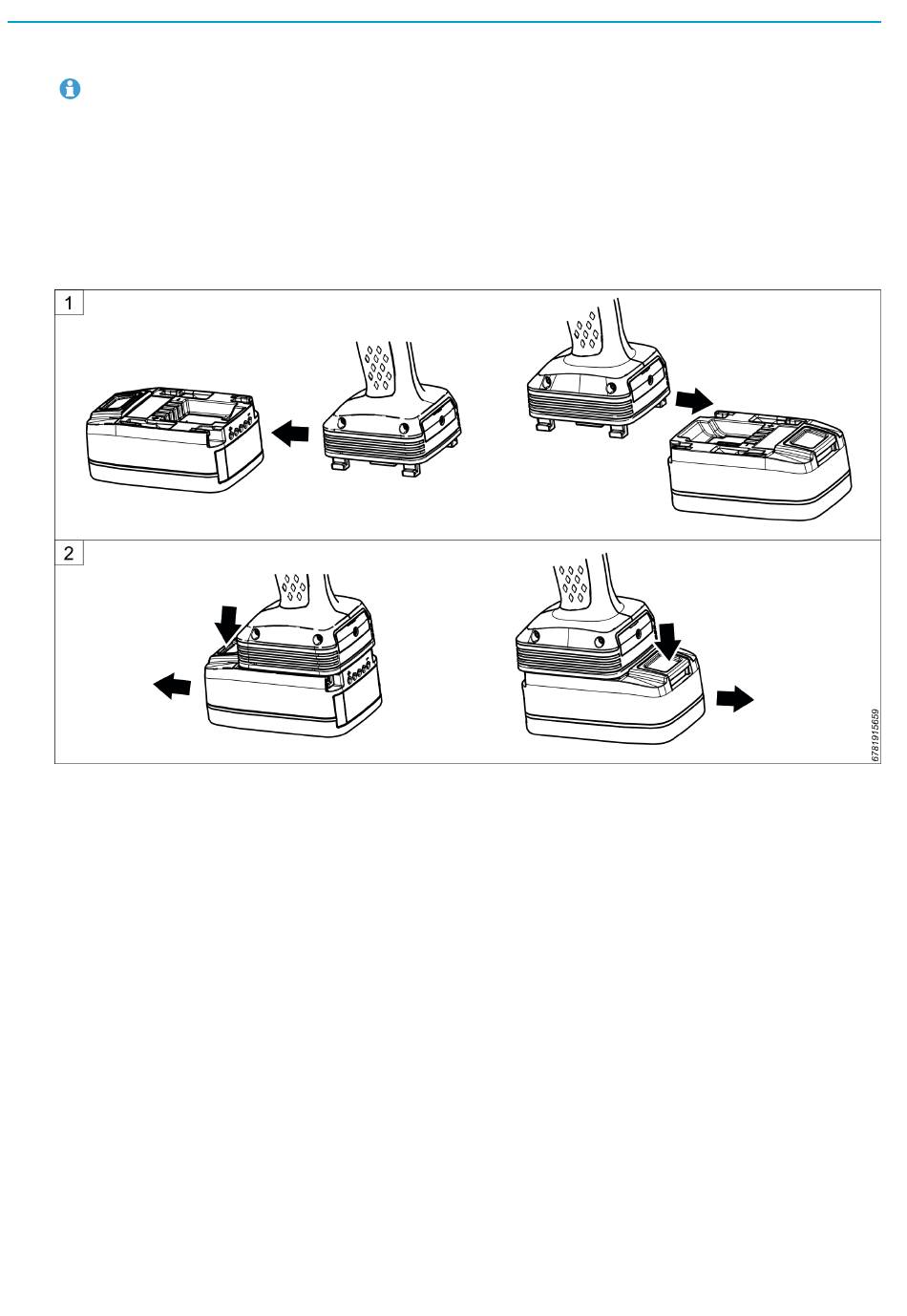 1

2

6781915659