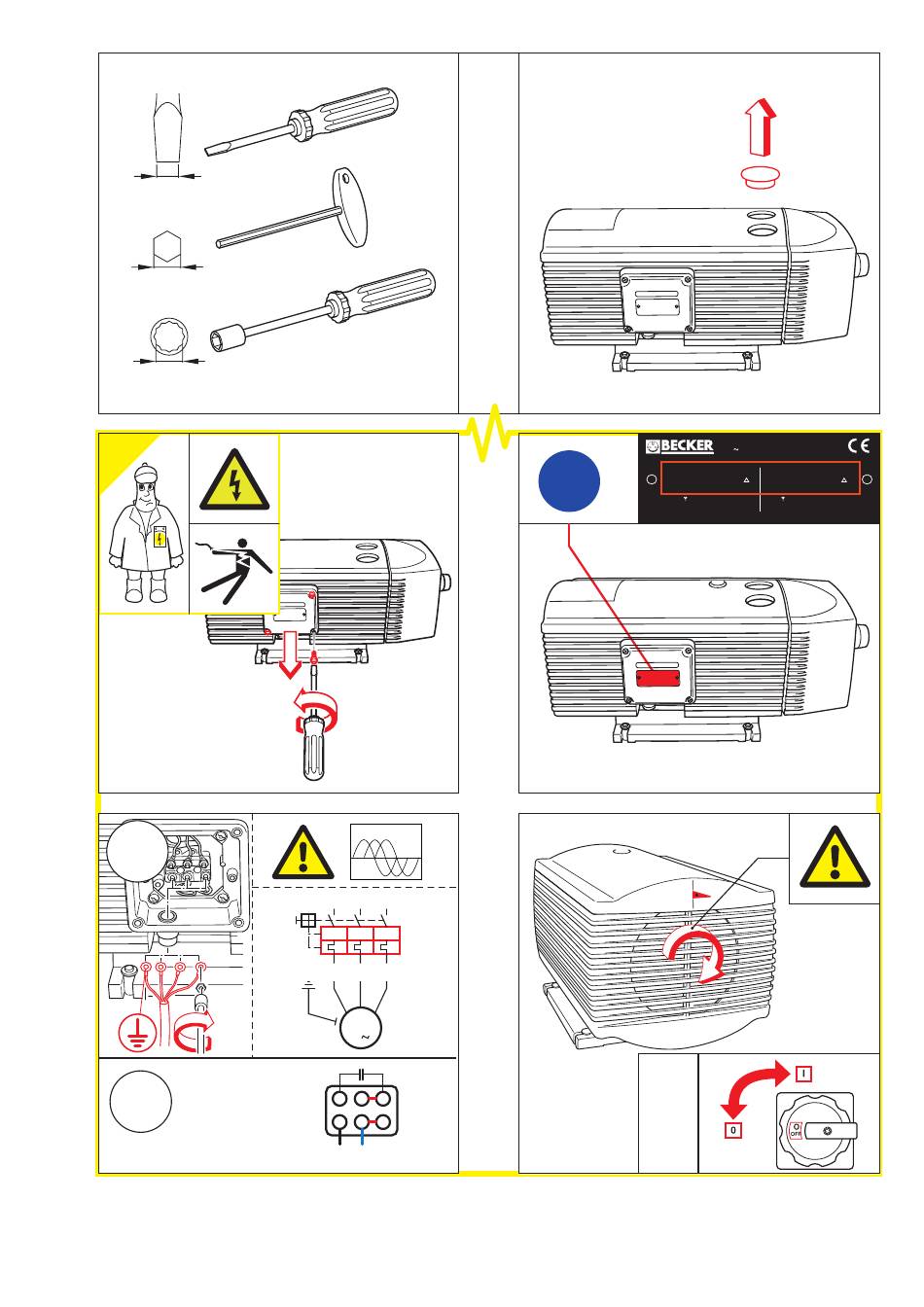 BECKER
~
CE
I
0
O
OFF