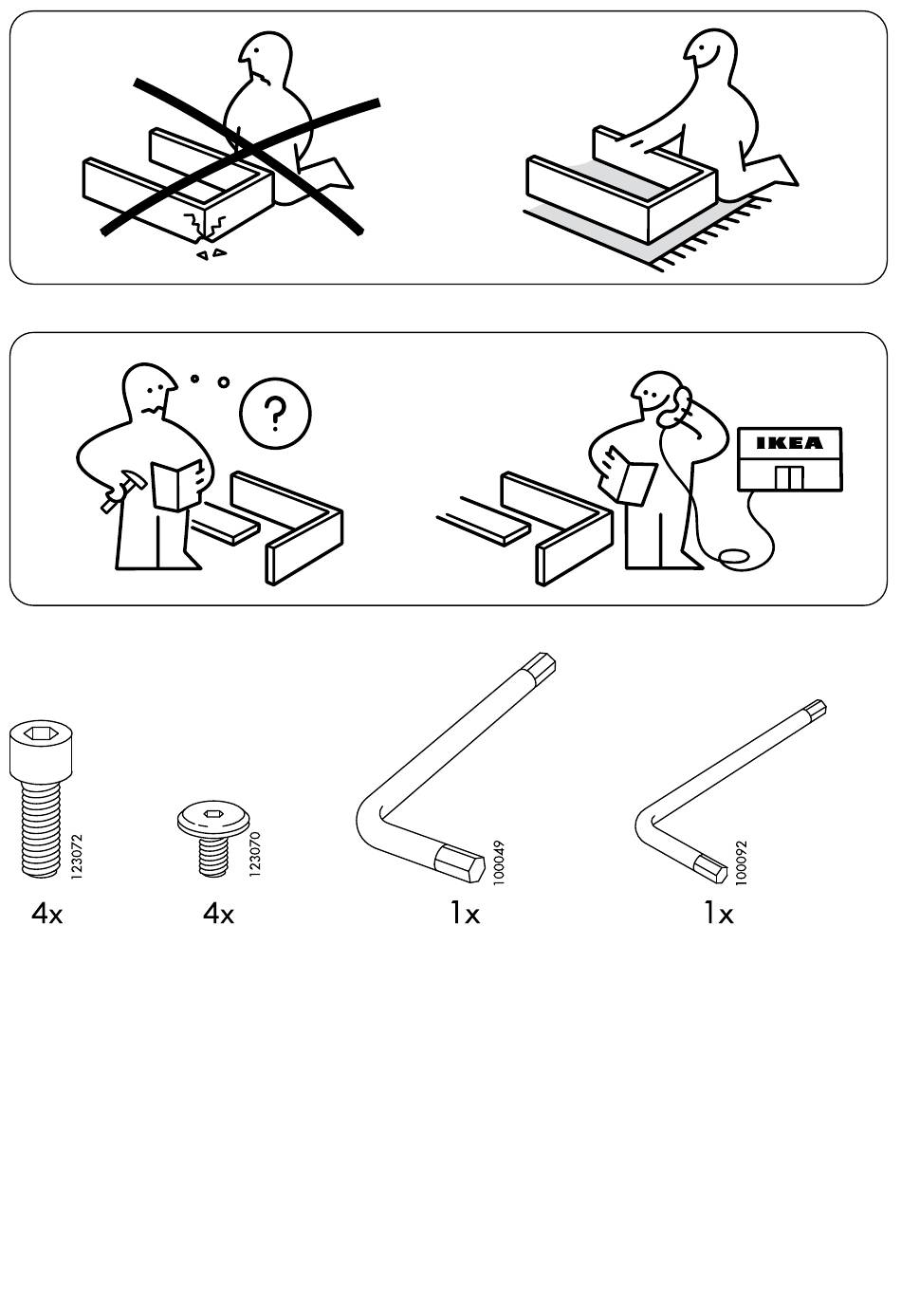 ?

IKEA

123072
4x

123070
4x

100049
1x

100092
1x