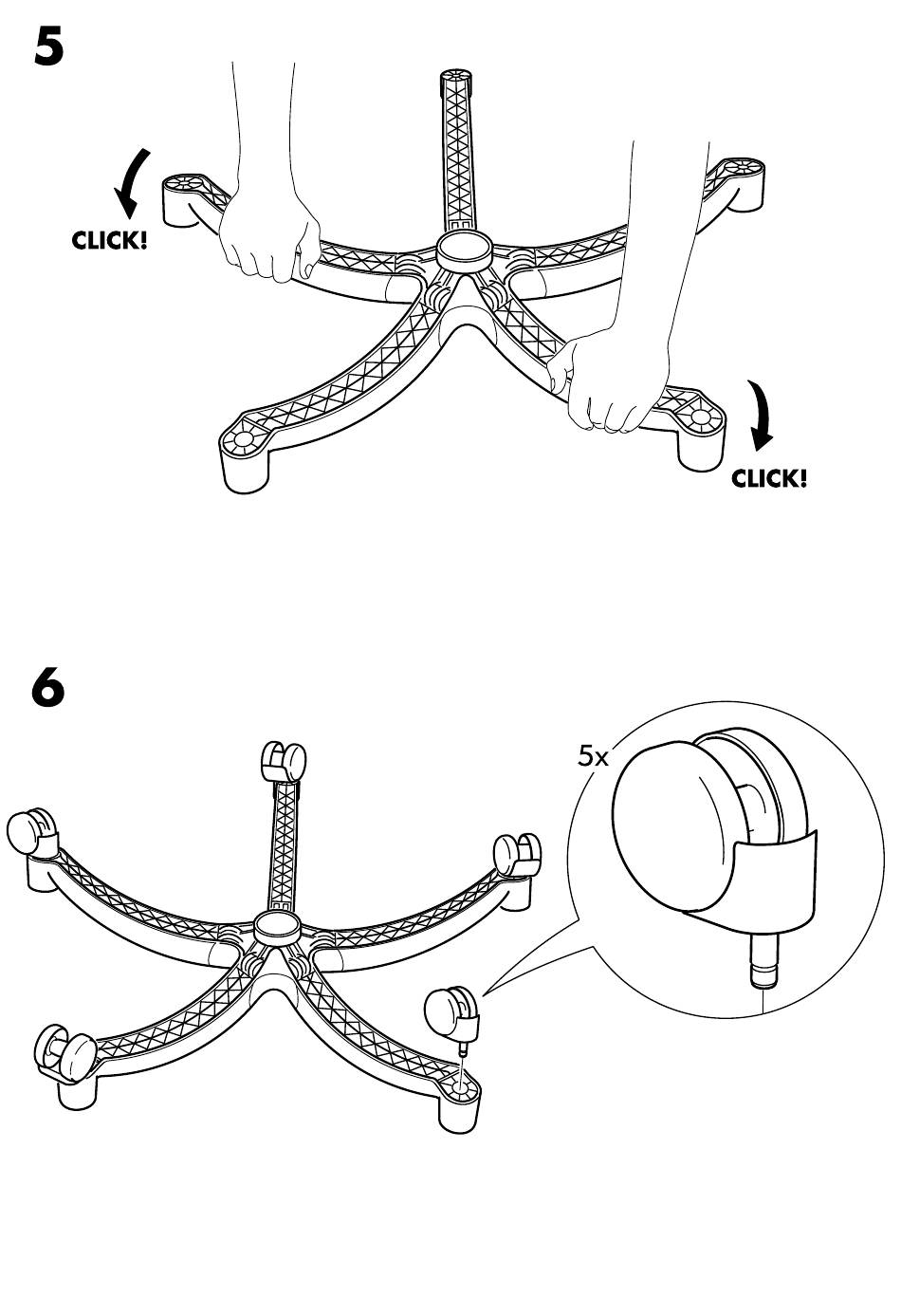 5

CLICK!

CLICK!

6

5x