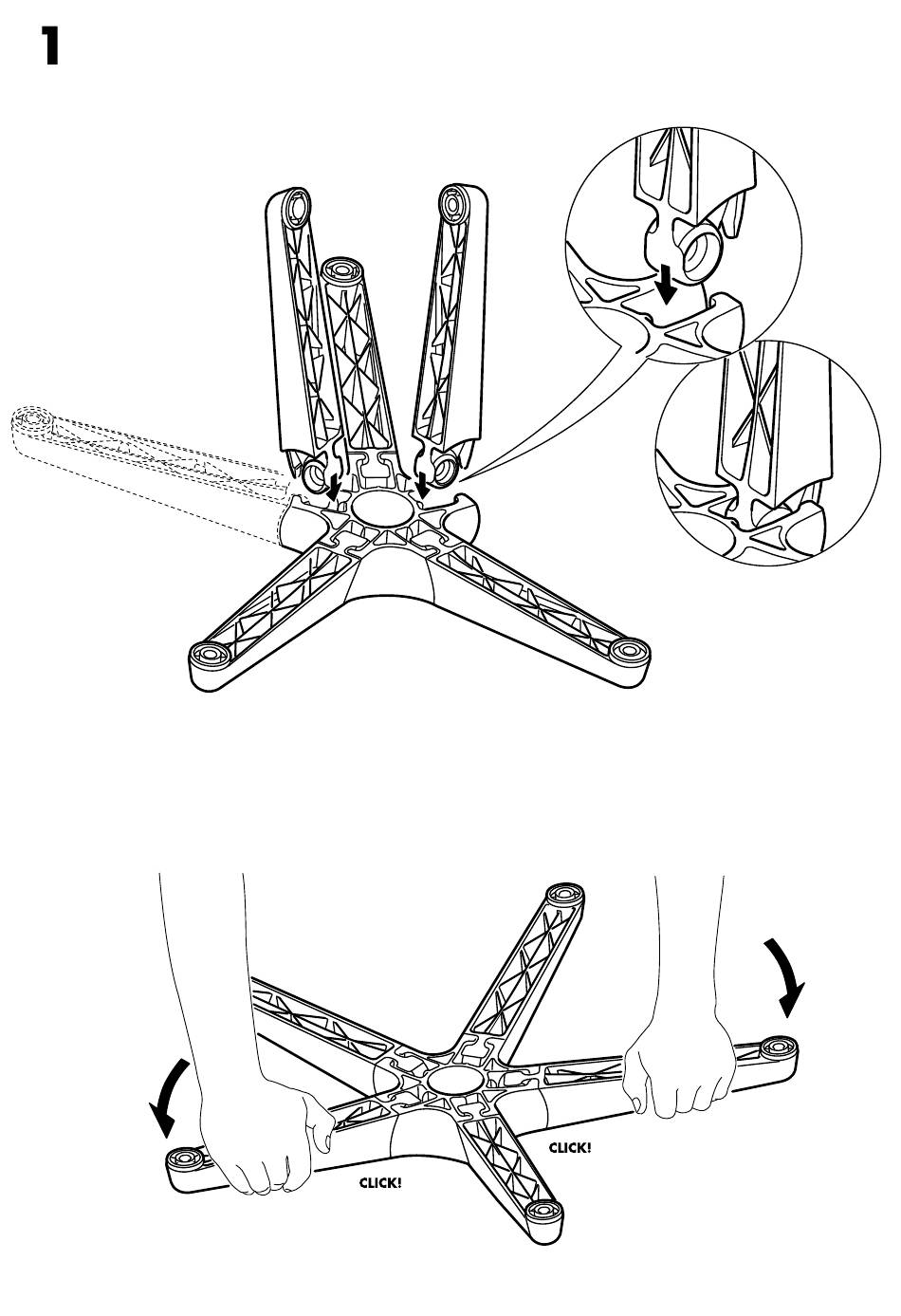 1

CLICK!

CLICK!