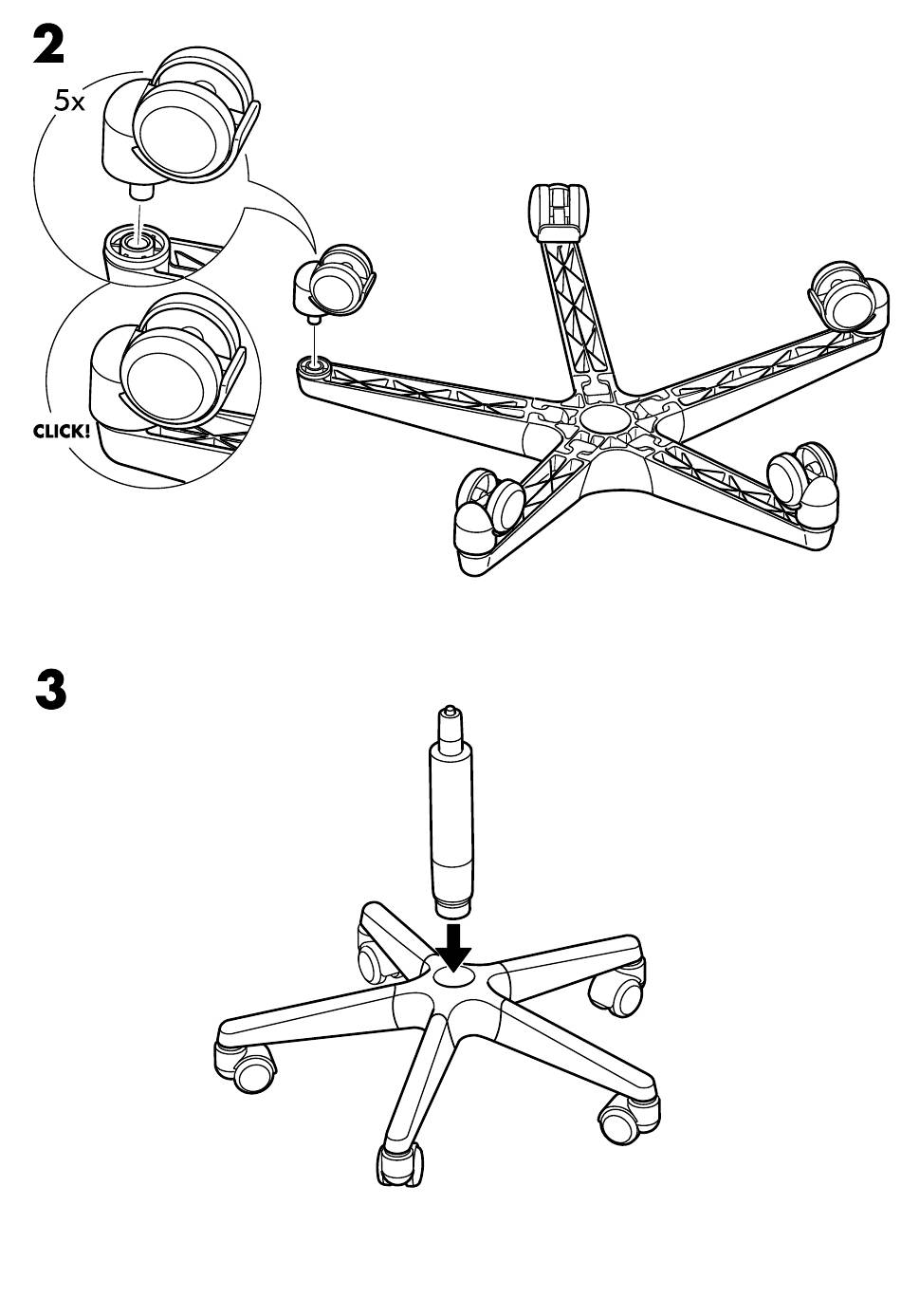 2

5x

CLICK!

3