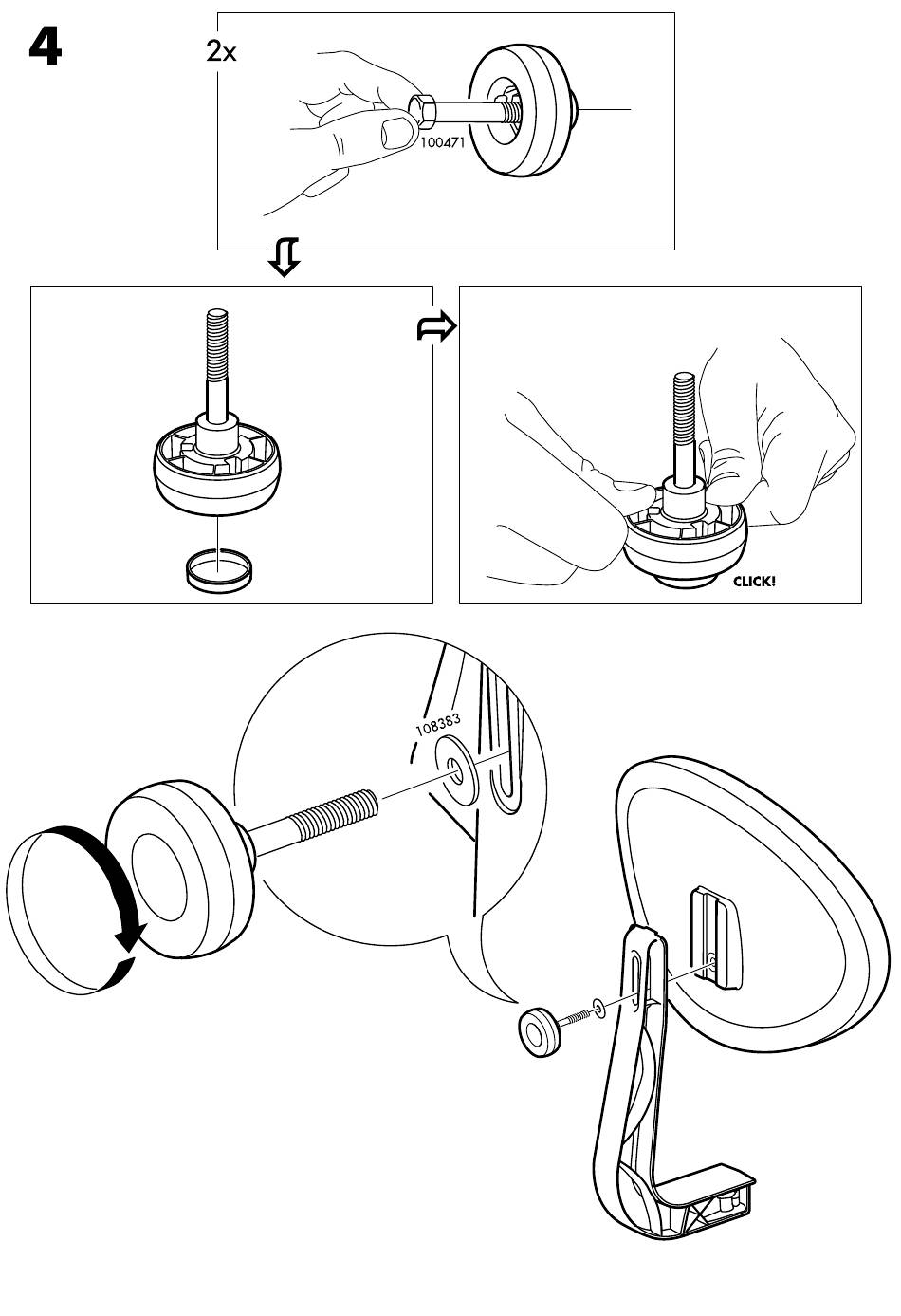 4

2x

100471

CLICK!

108383