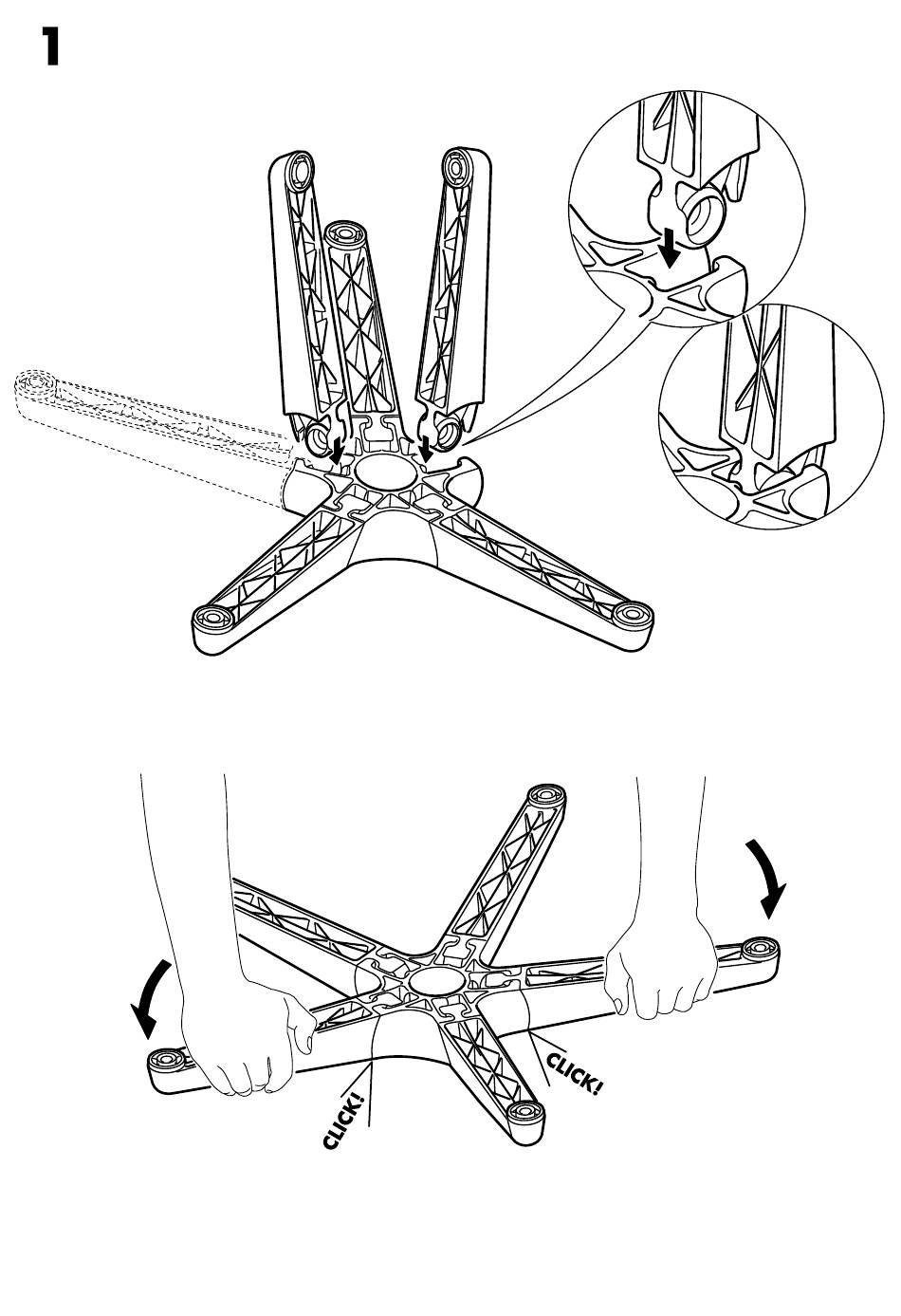 1

CLICK!

CLICK!