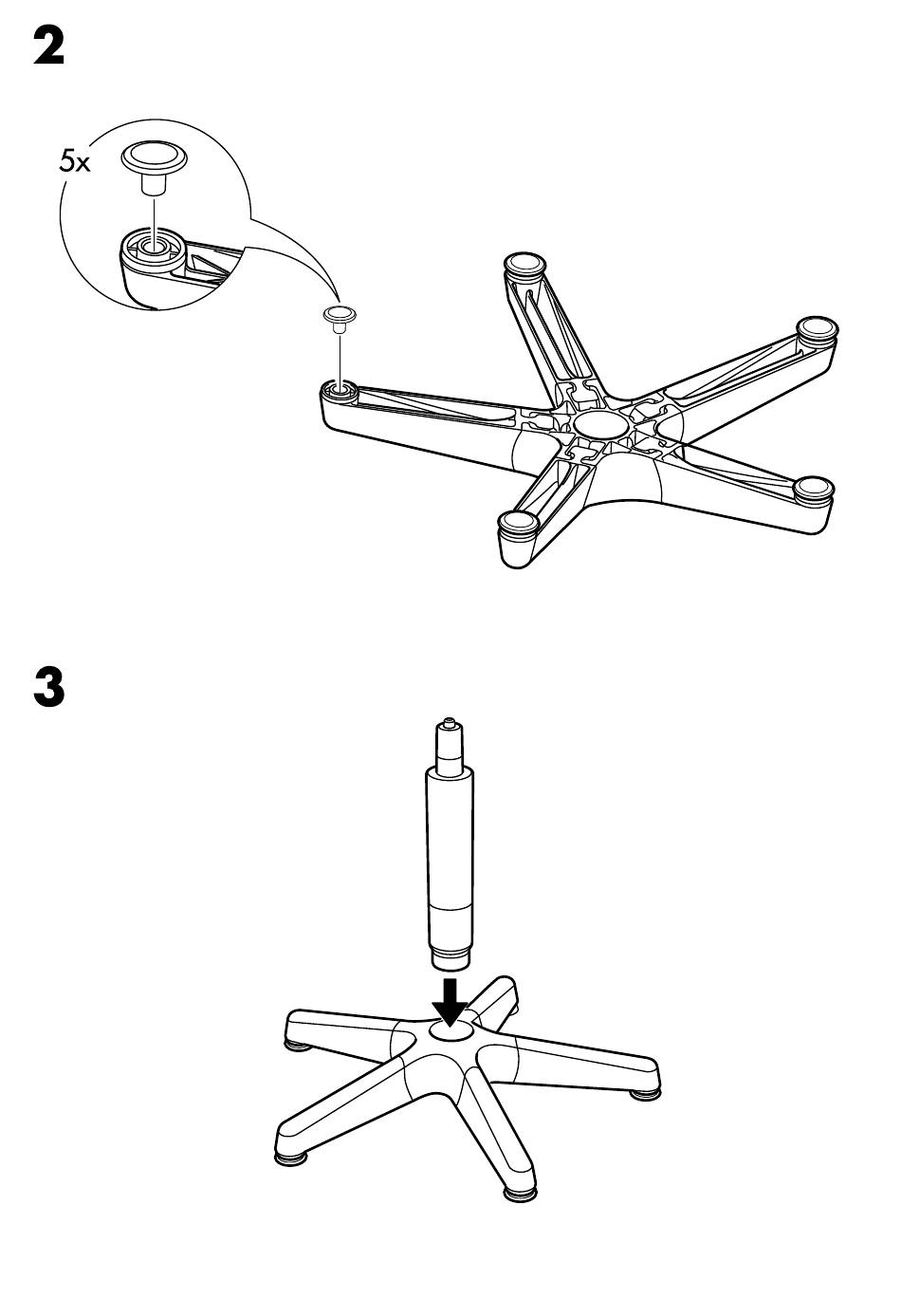 2

5x

3