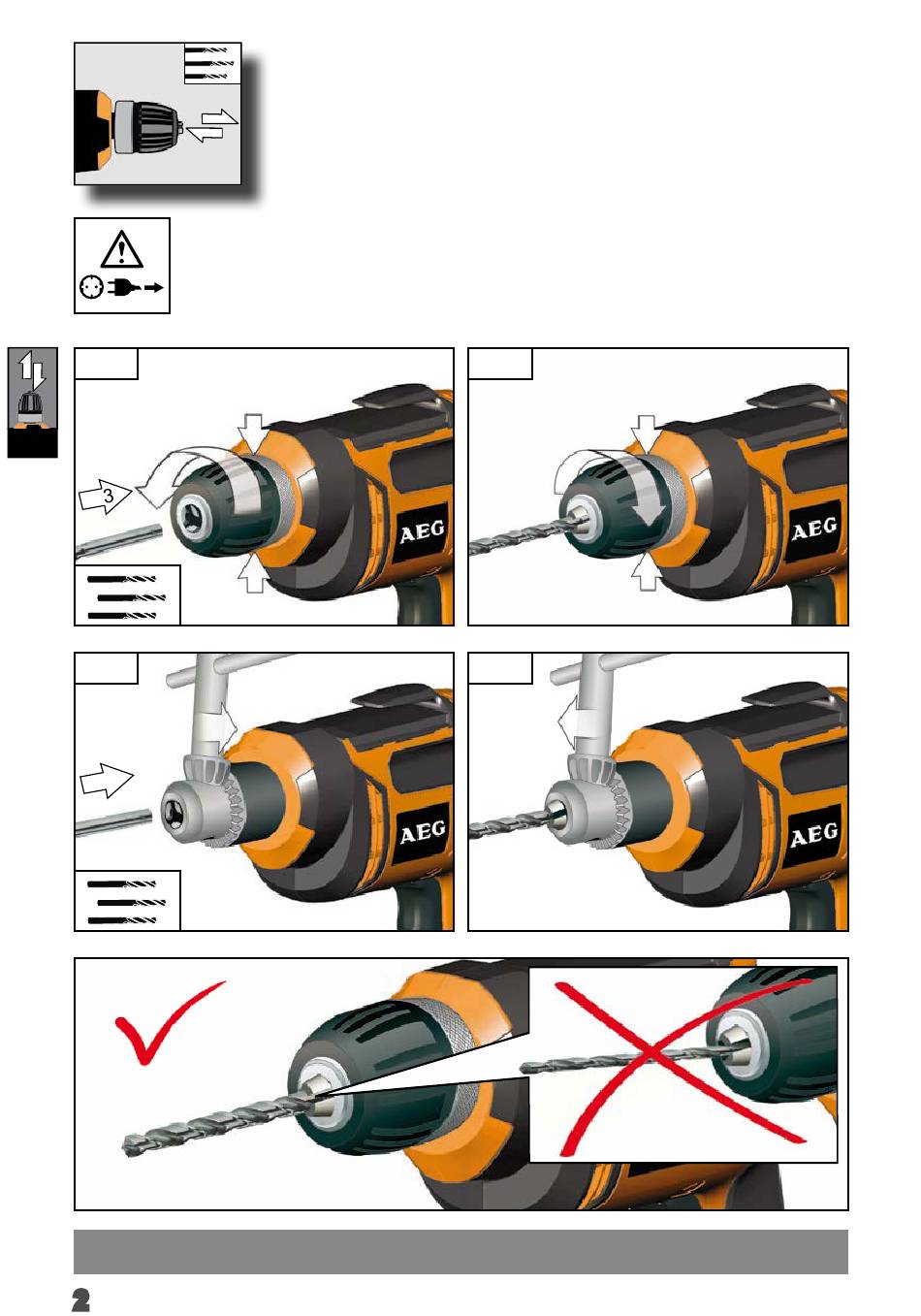 3

AEG

AEG

AEG

AEG

2