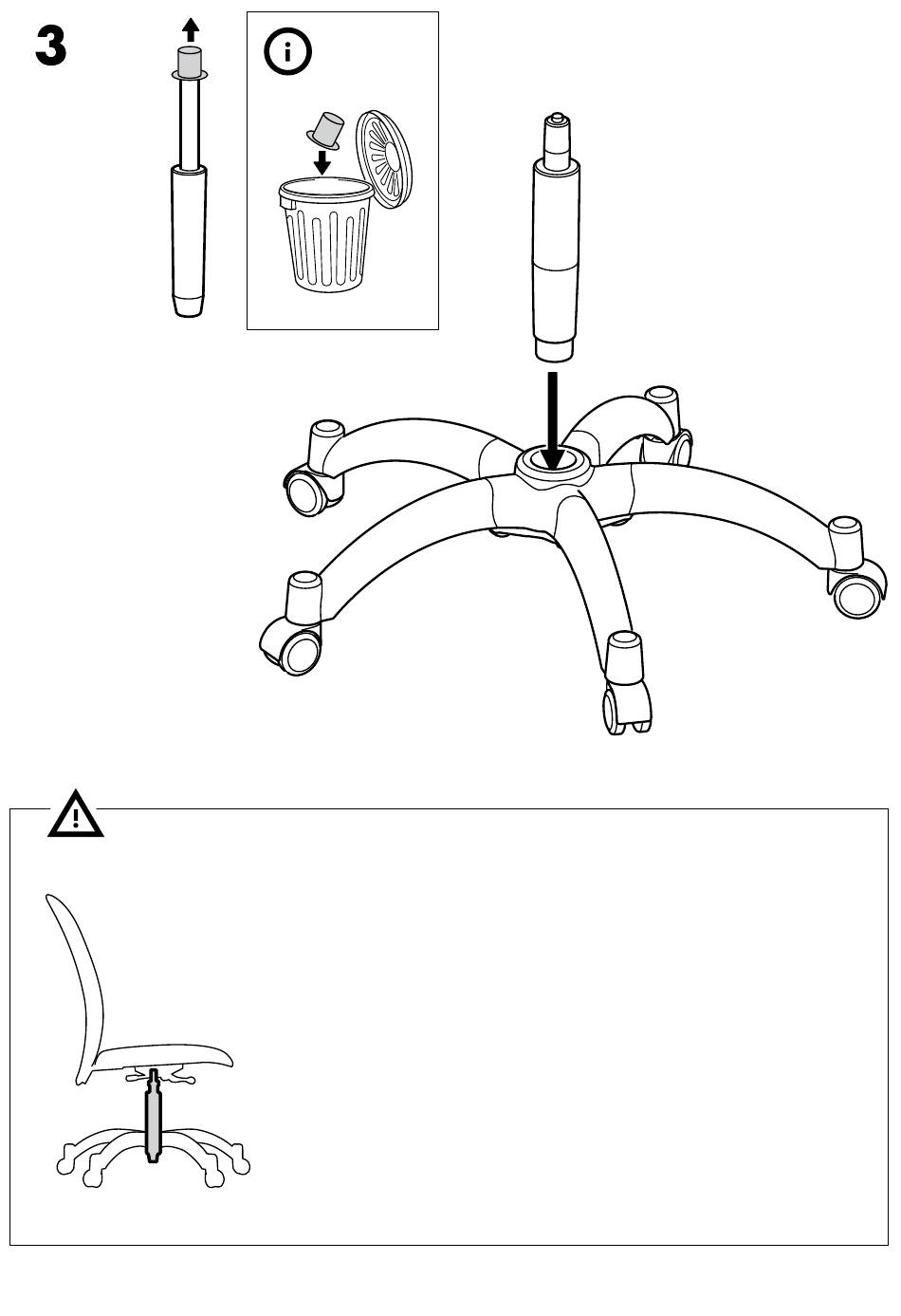 3