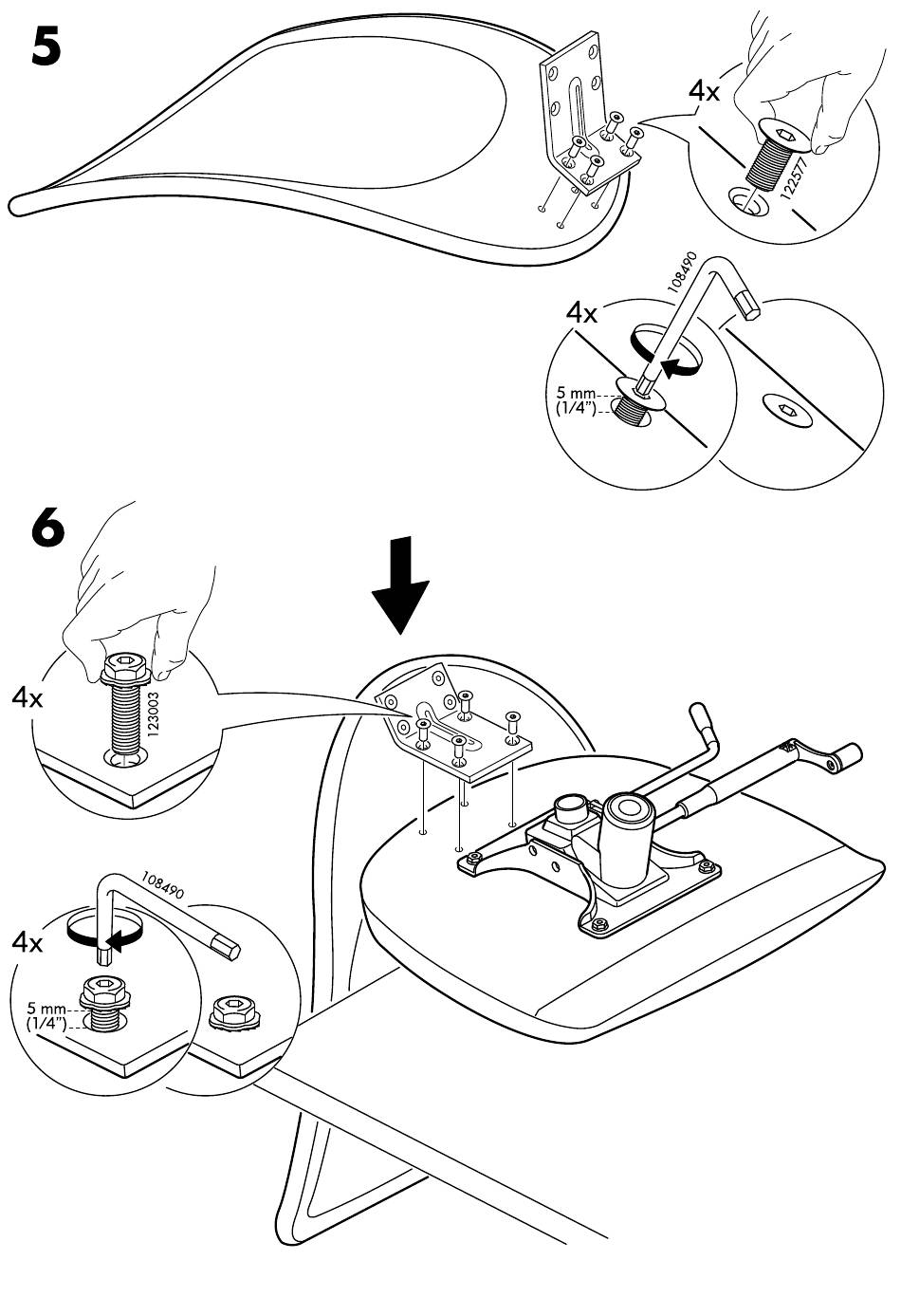 5

4x

122577

108490

4x

5 mm
(1/4")

6

4x

123003

108490

4x

5 mm
(1/4")