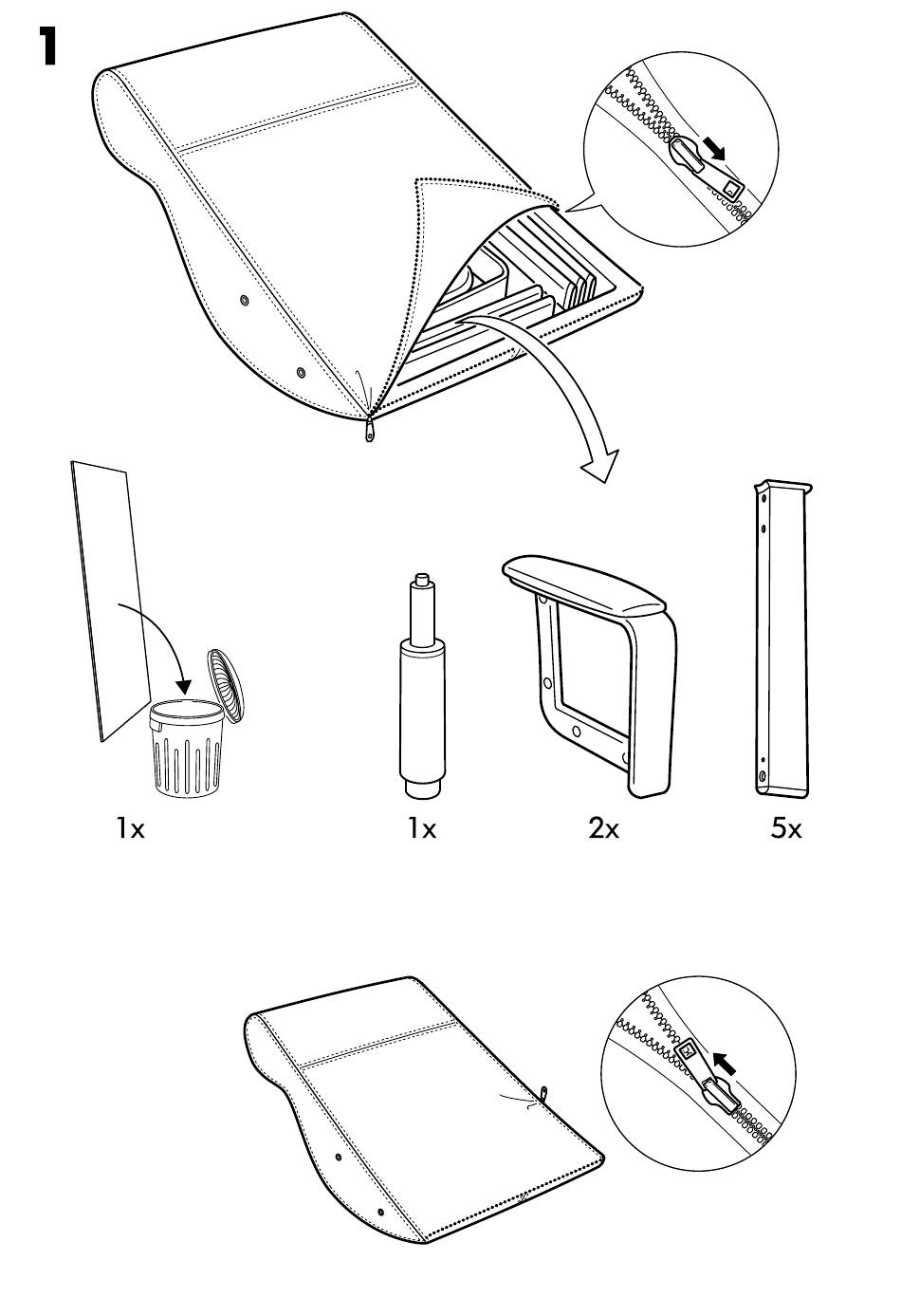 1

1x

1x

2x

5x