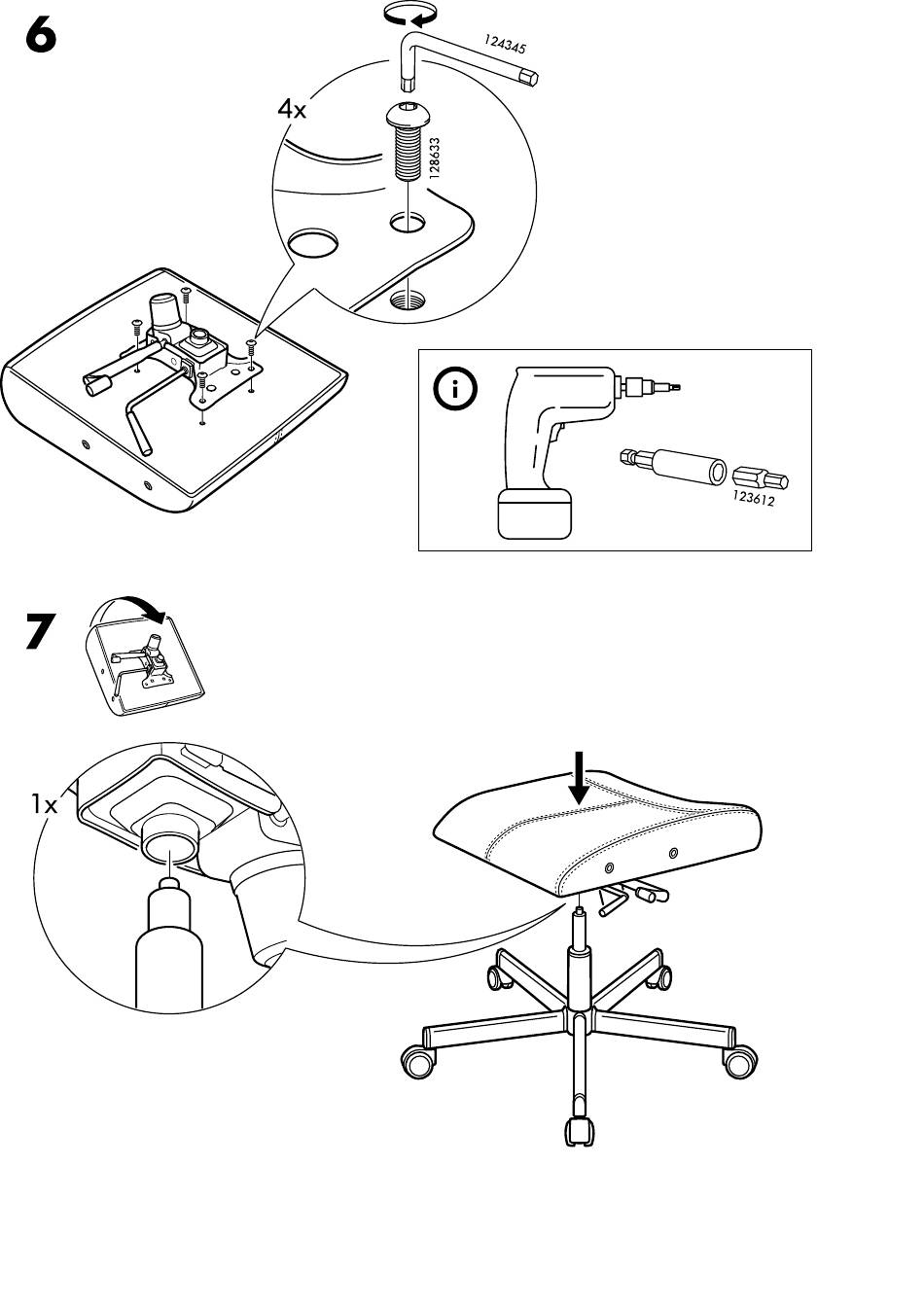 6

124345

4x

128633

i

123612

7

1x