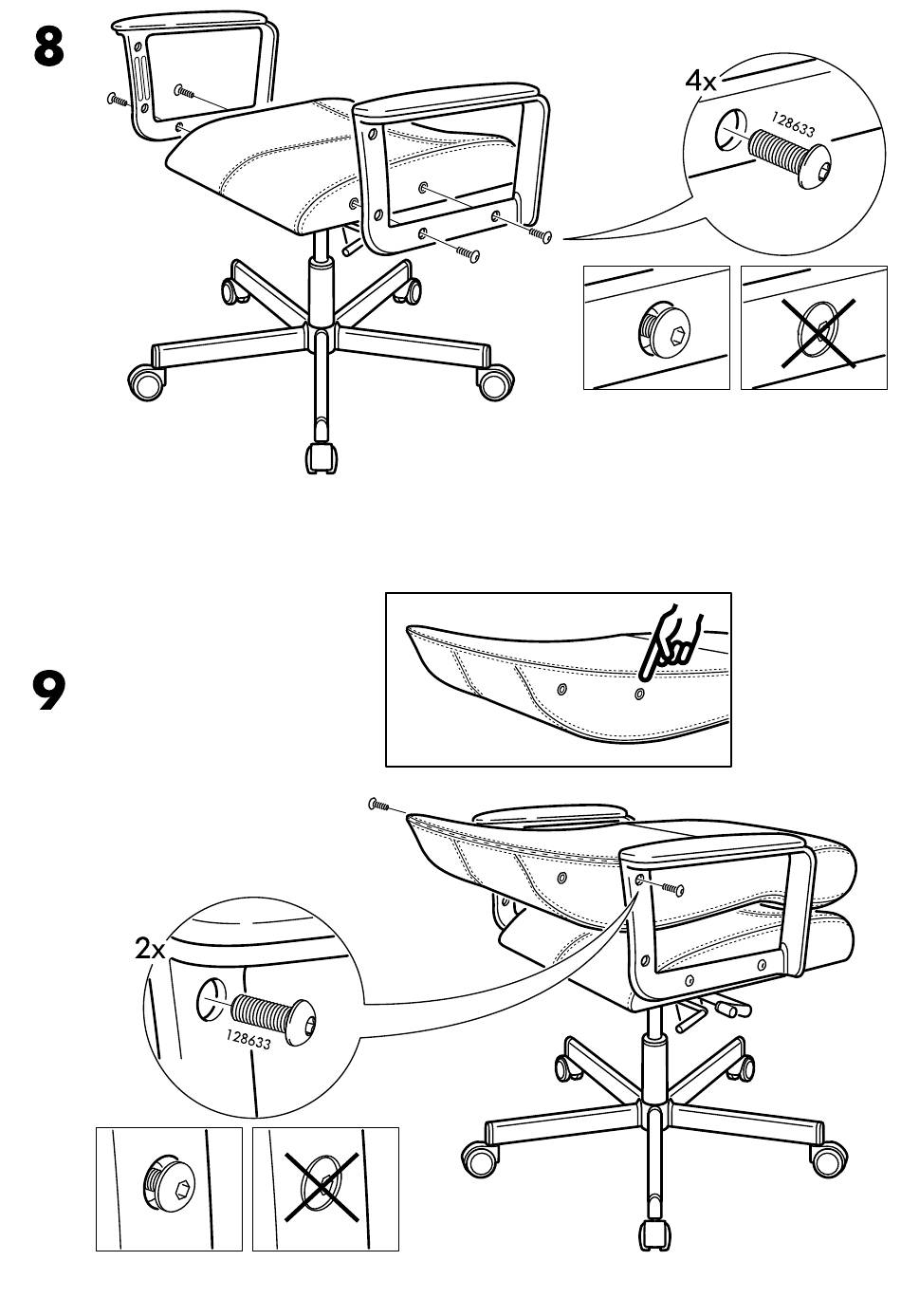 8

4x

128633

9

2x

128633