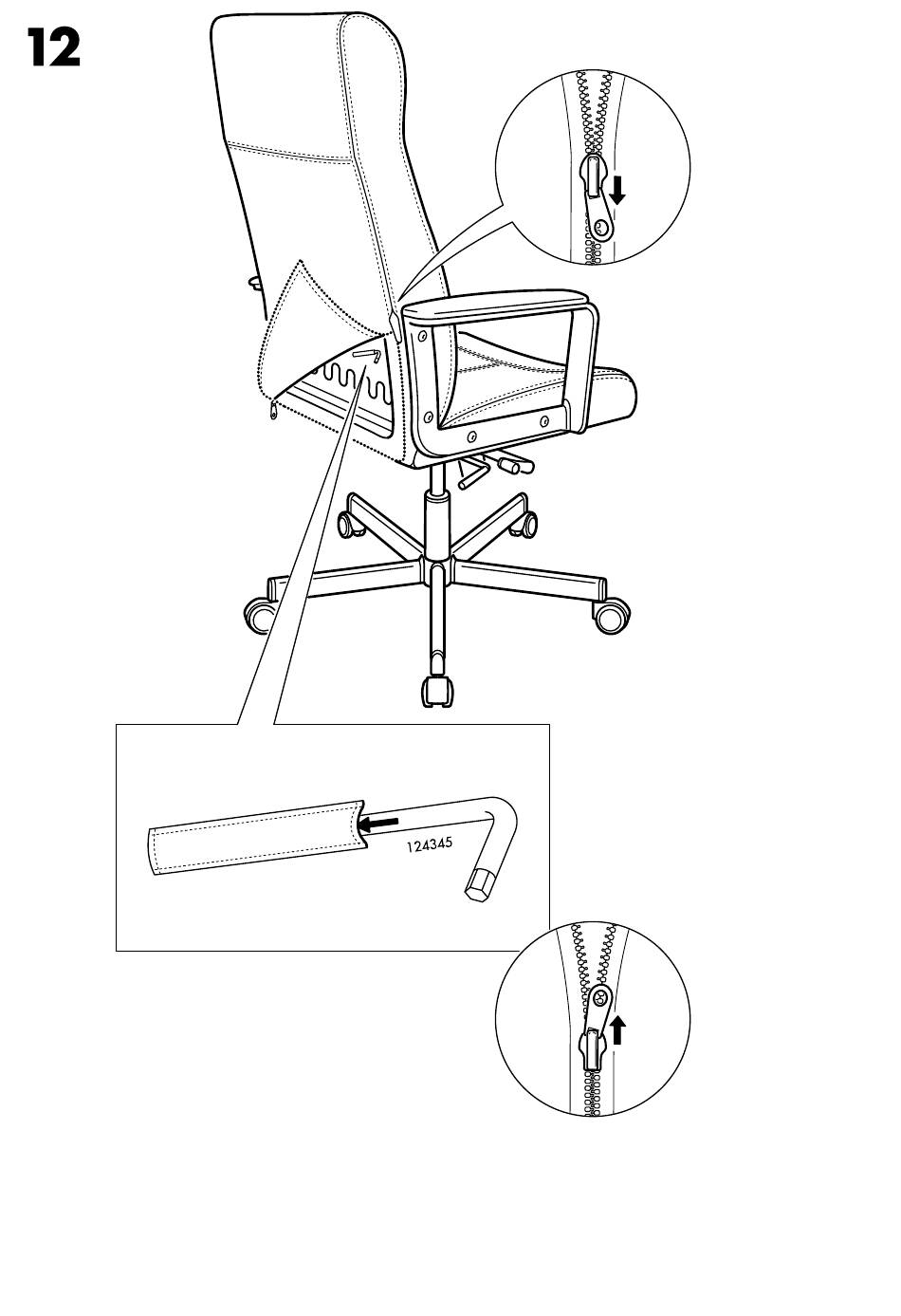 12

124345