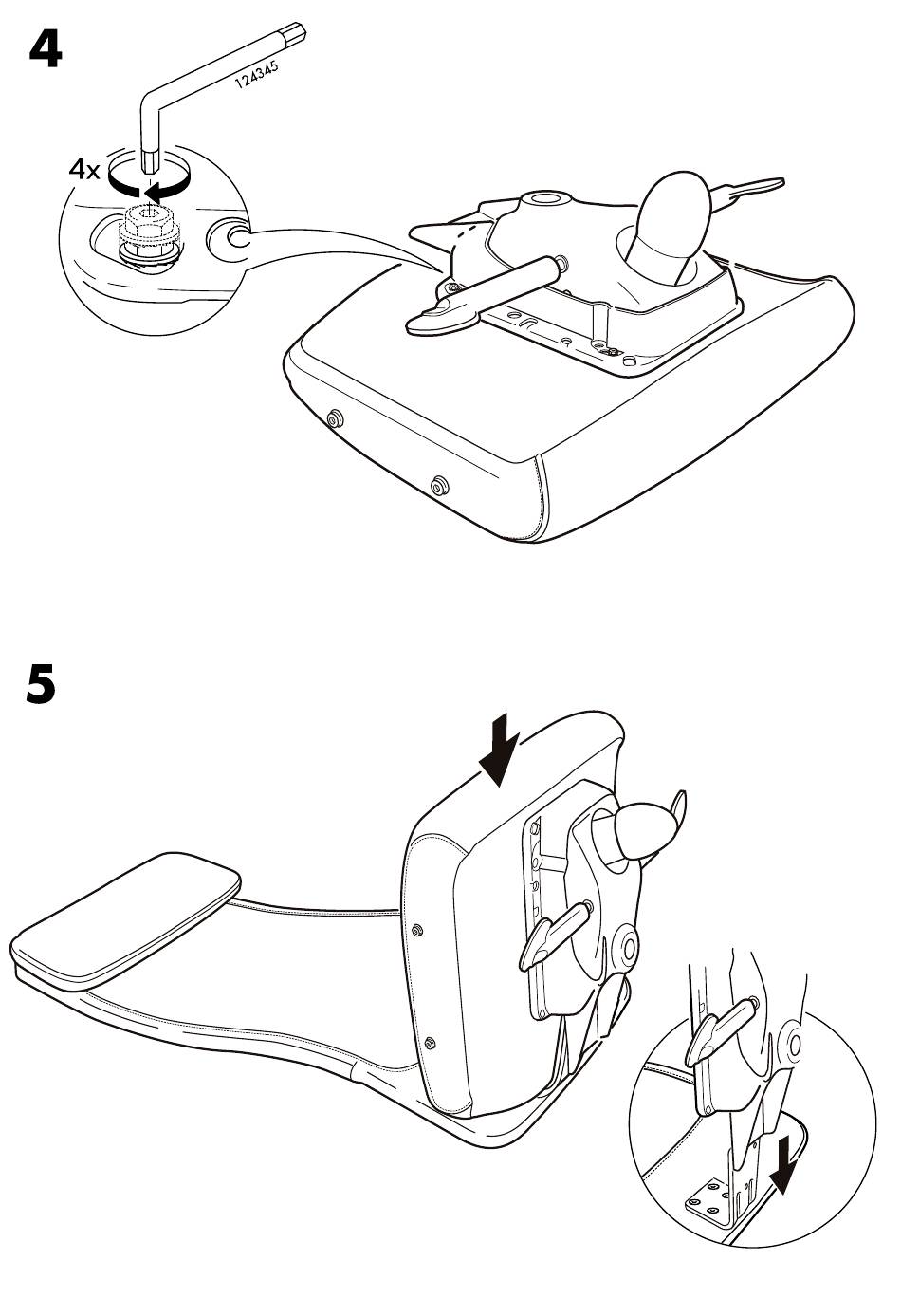 4

124345

4x

5