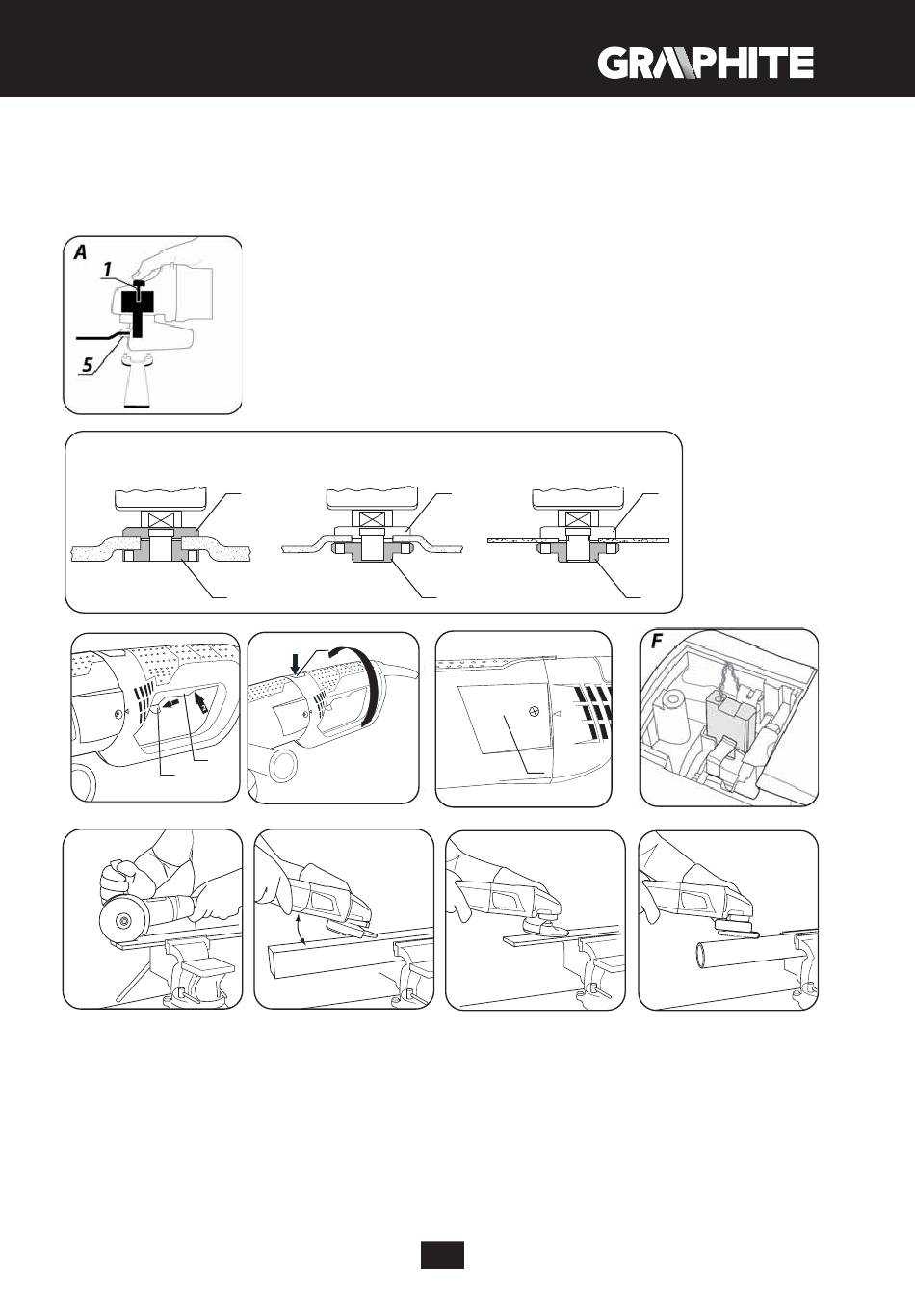 GRAPHITE

A
1
5

F