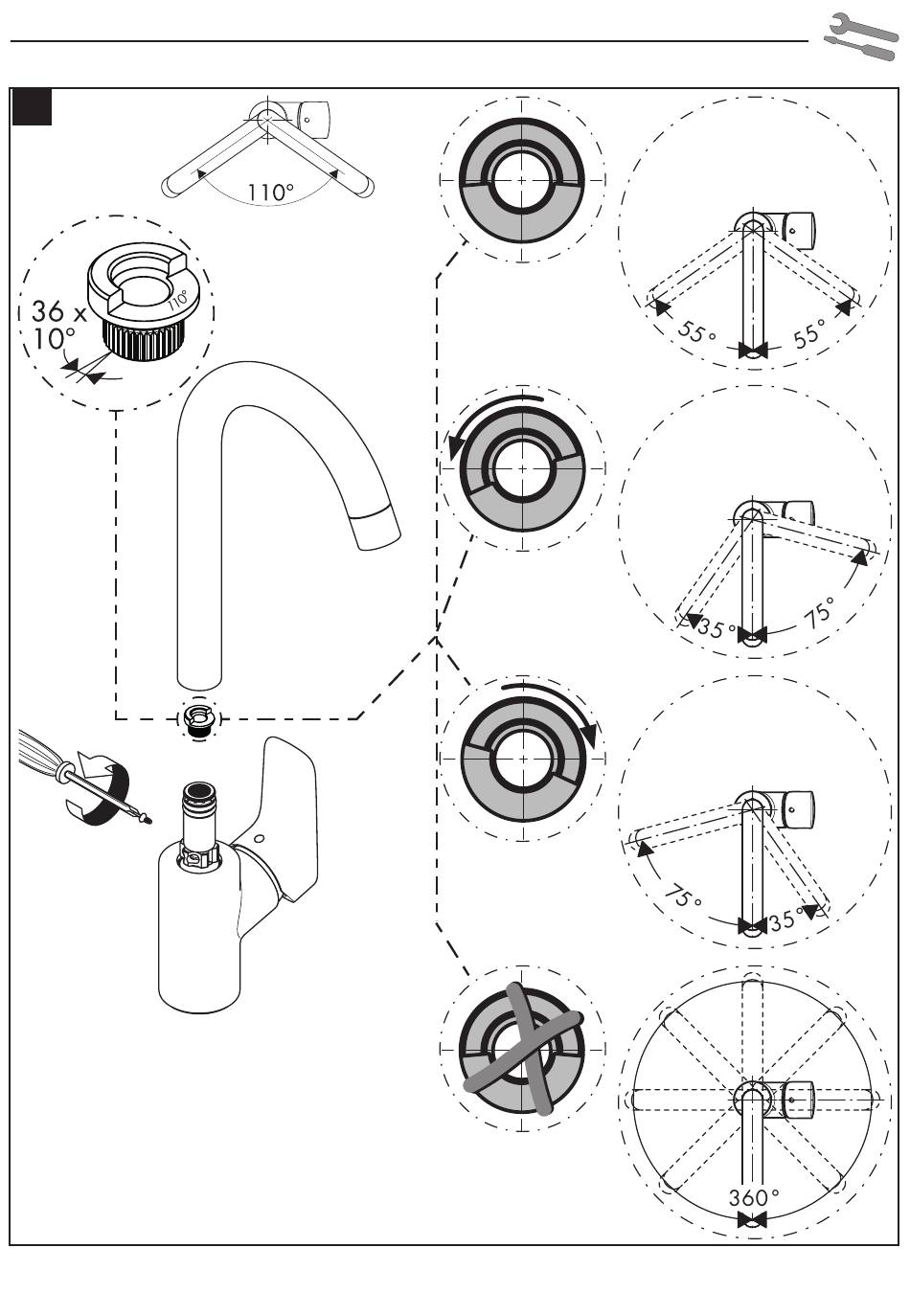 110°

36 x
10°

110°

55°
55°

35°
75°

75°
35°

360°