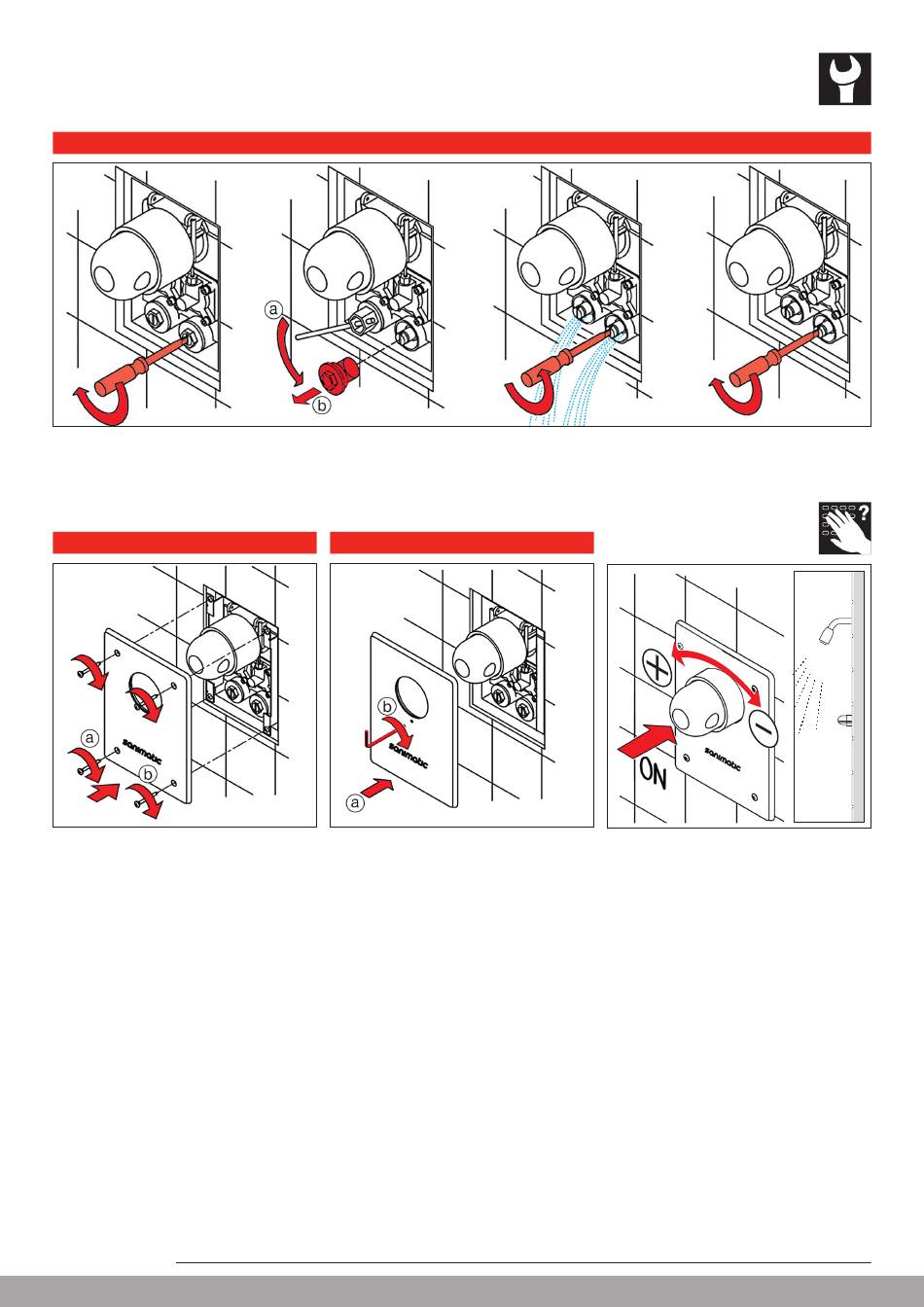 a

b

a

b

sanimatic

b

a

sanimatic

ON

sanimatic