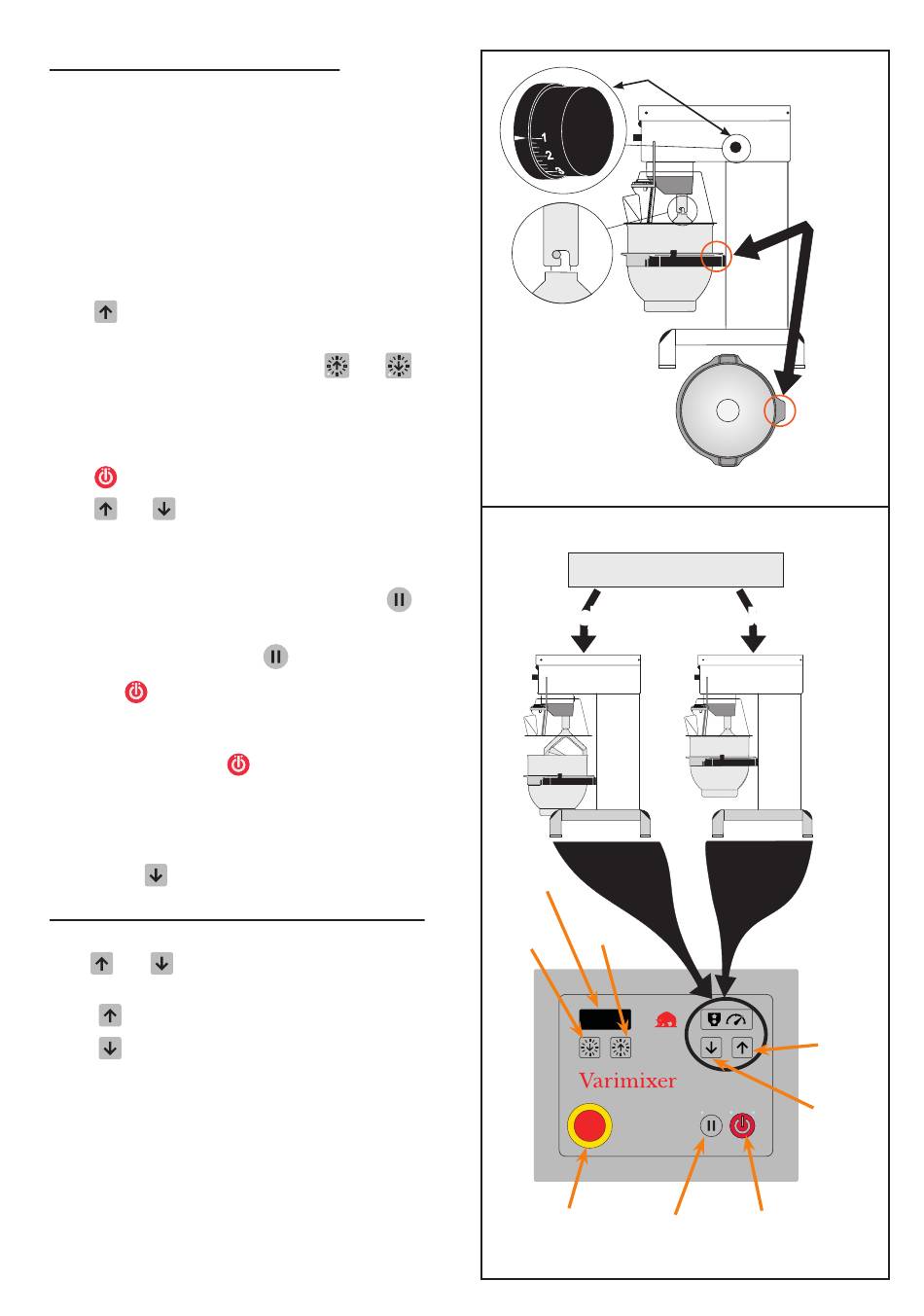 1
2
3

Varimixer