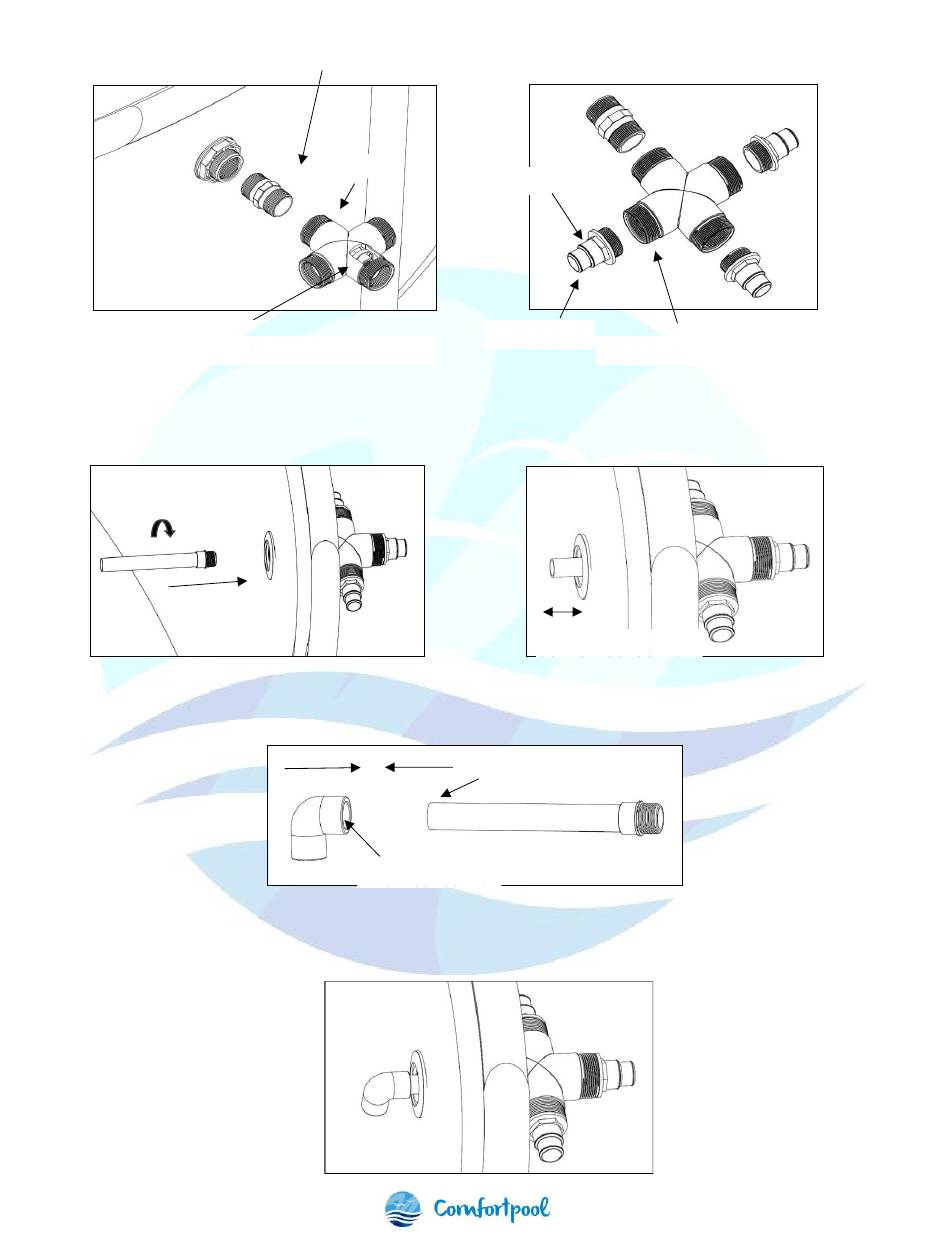 Comfortpool