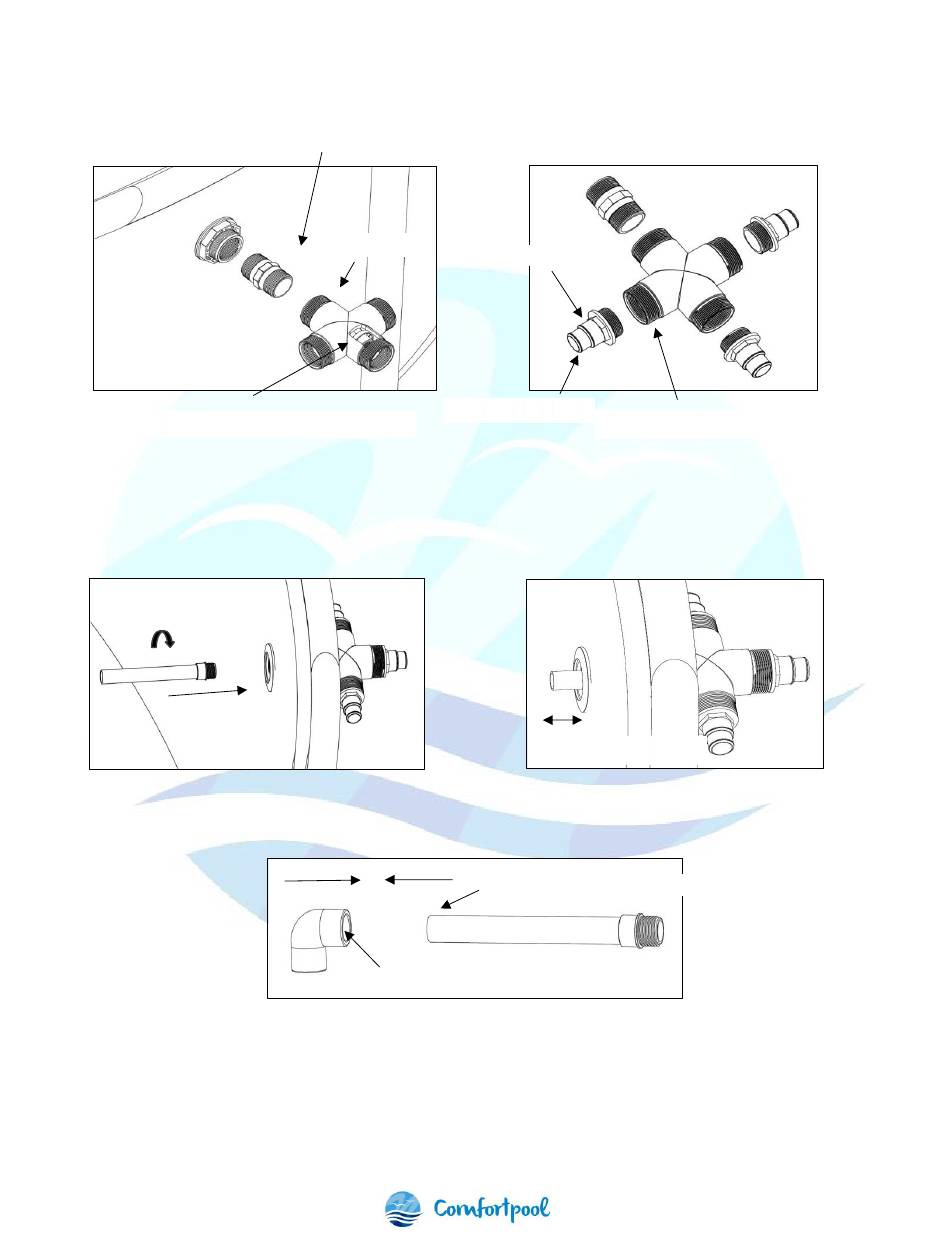 Comfortpool