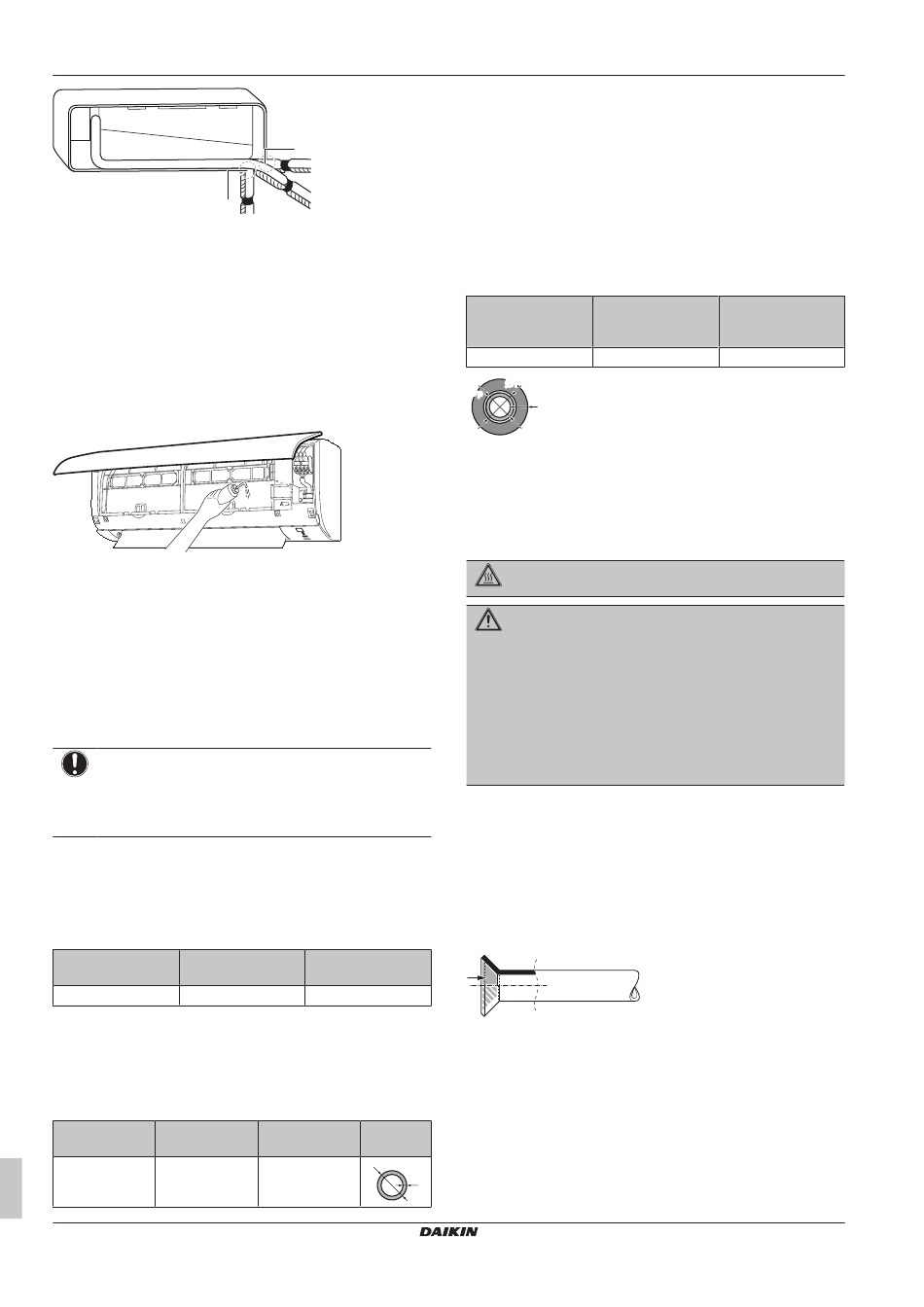 DAIKIN