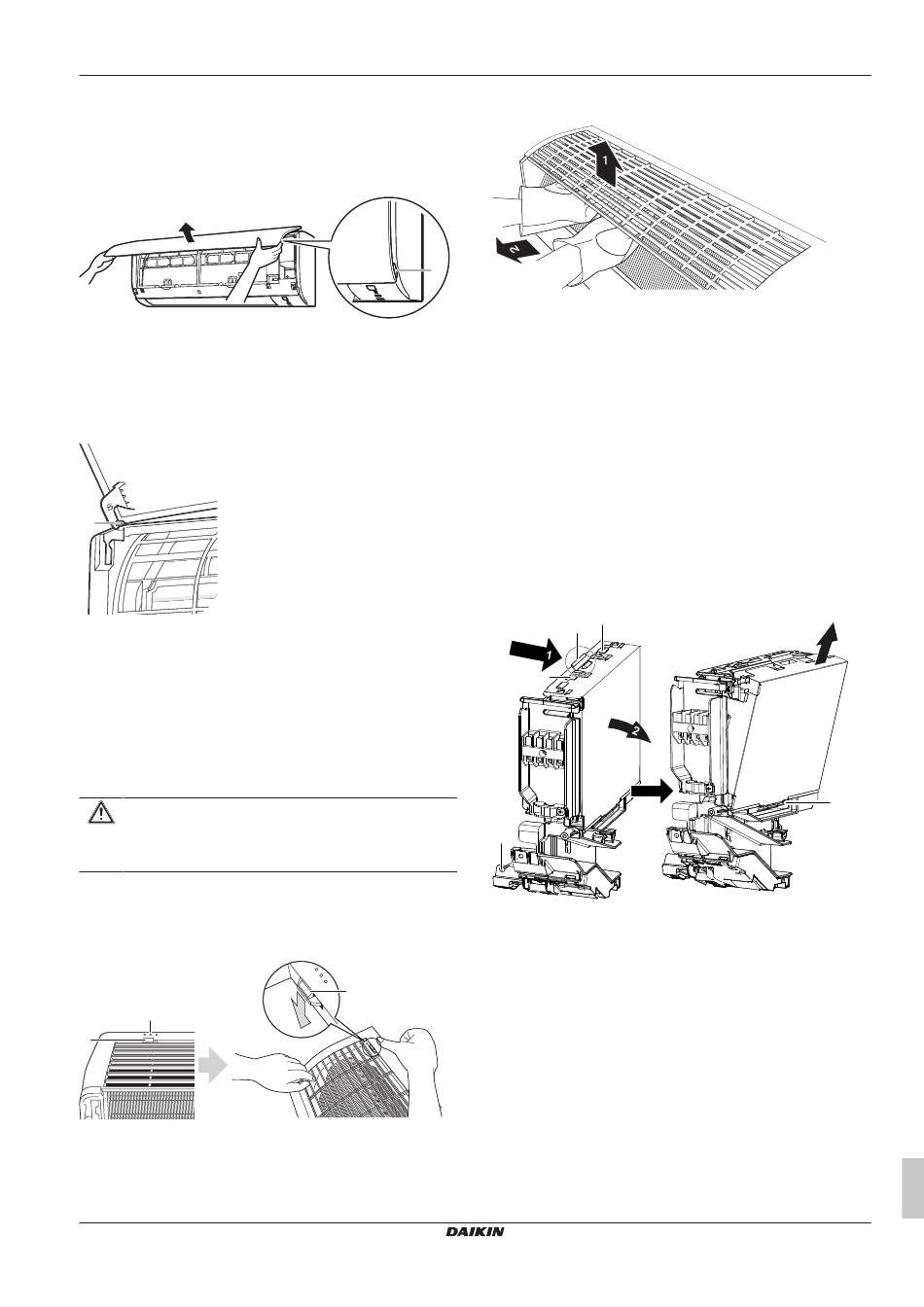 1

2

1

2

DAIKIN