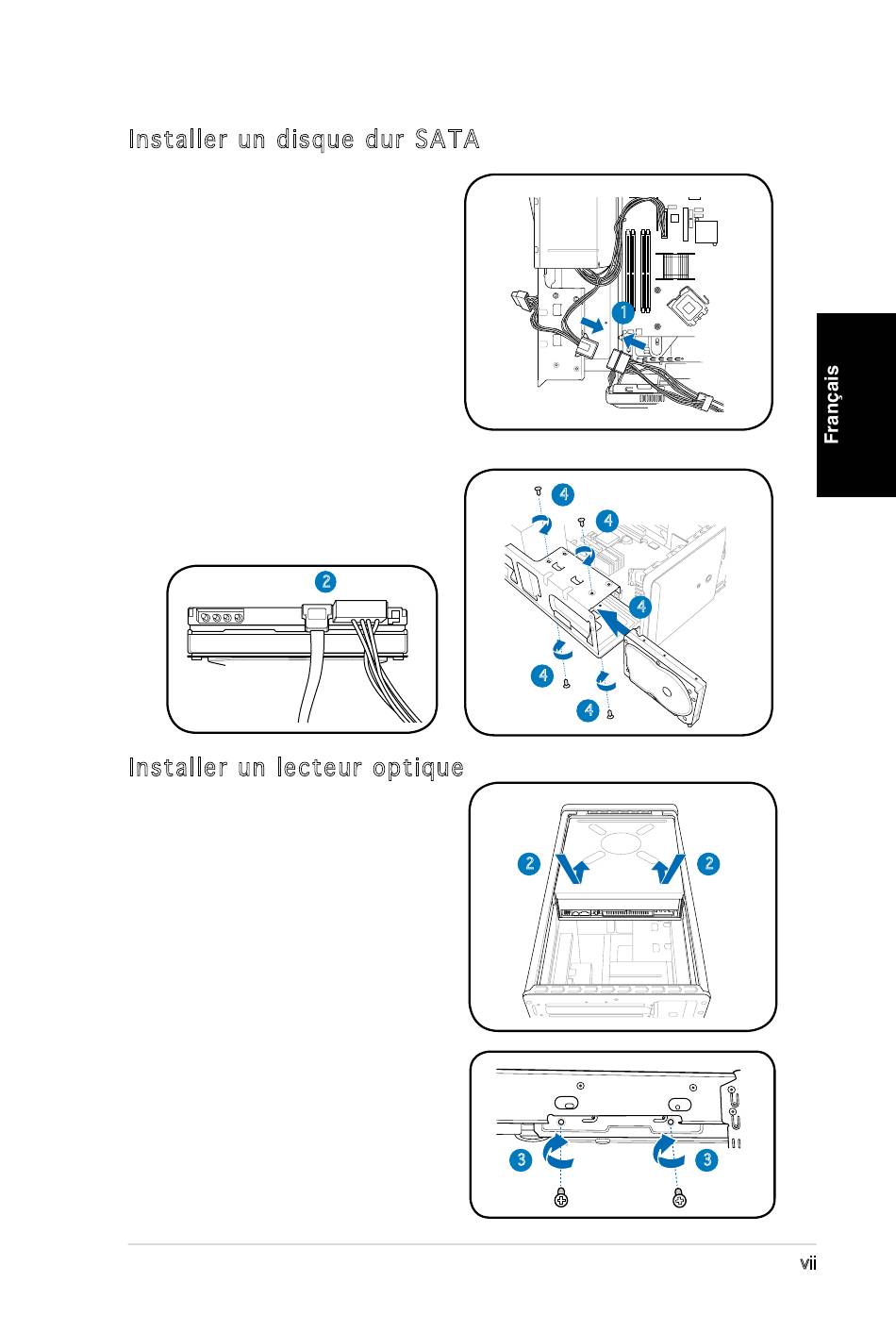 Installer un disque dur SATA

1

Français

4

4

2

4

4

4

Installer un lecteur optique

2

2

3

3

vii