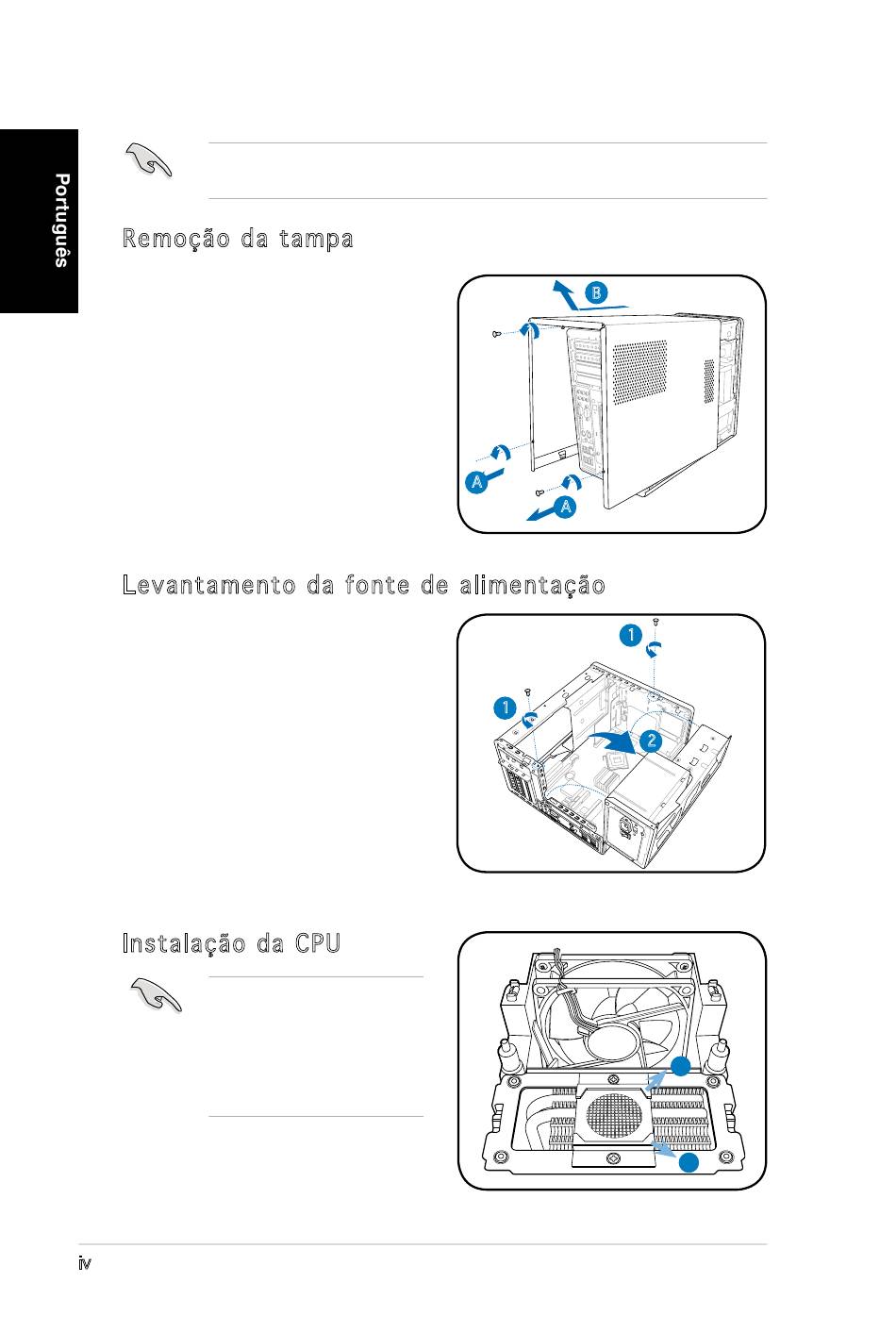 Português

Remoção da tampa

B

A

A

Levantamento da fonte de alimentação

1

1

2

Instalação da CPU

iv