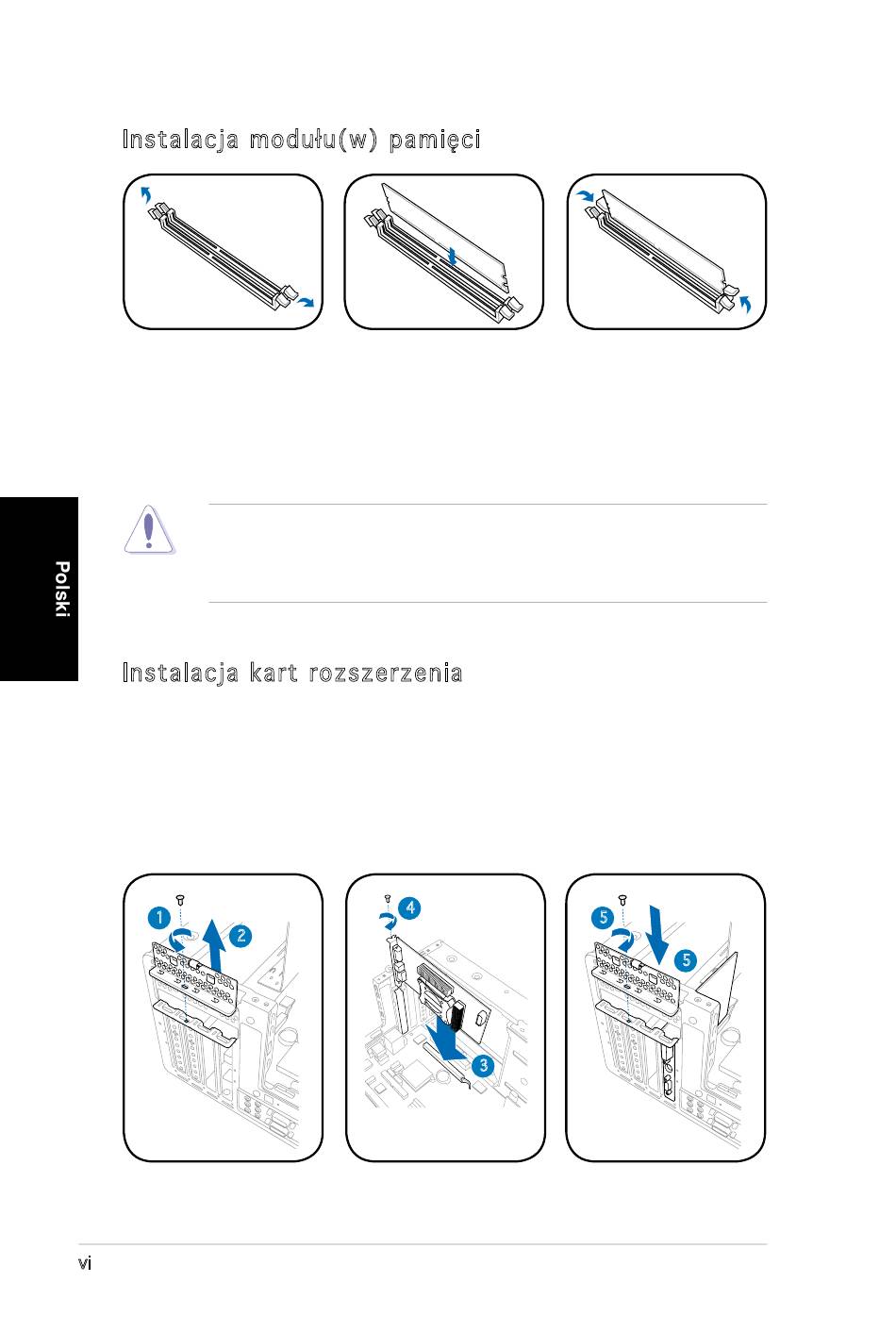 Instalacja modułu(w) pamięci

Polski

Instalacja kart rozszerzenia

1

2

4

3

5

5

vi