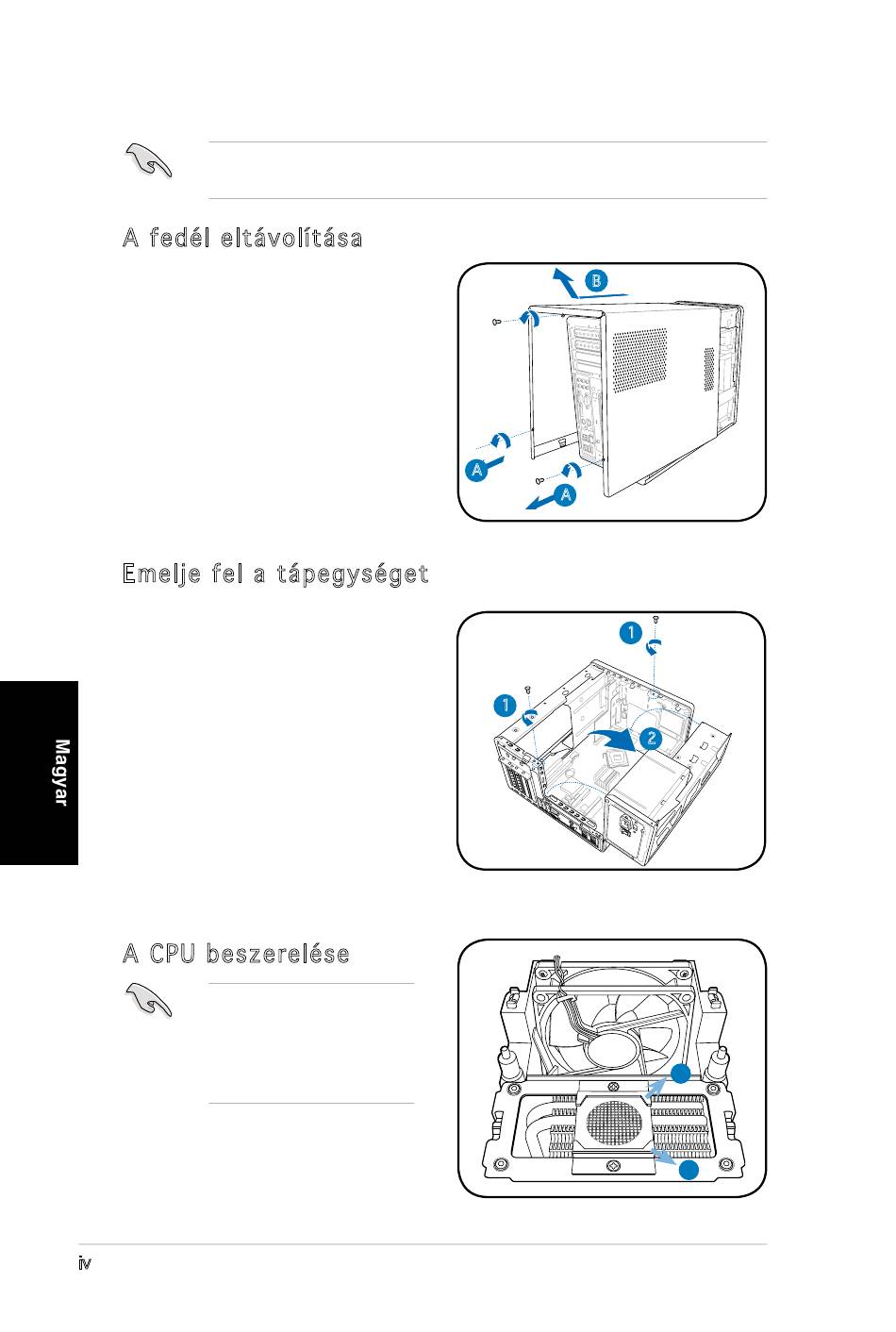 A fedél eltávolítása

B

A

A

Emelje fel a tápegységet

1

1

2

Magyar

A CPU beszerelése

iv