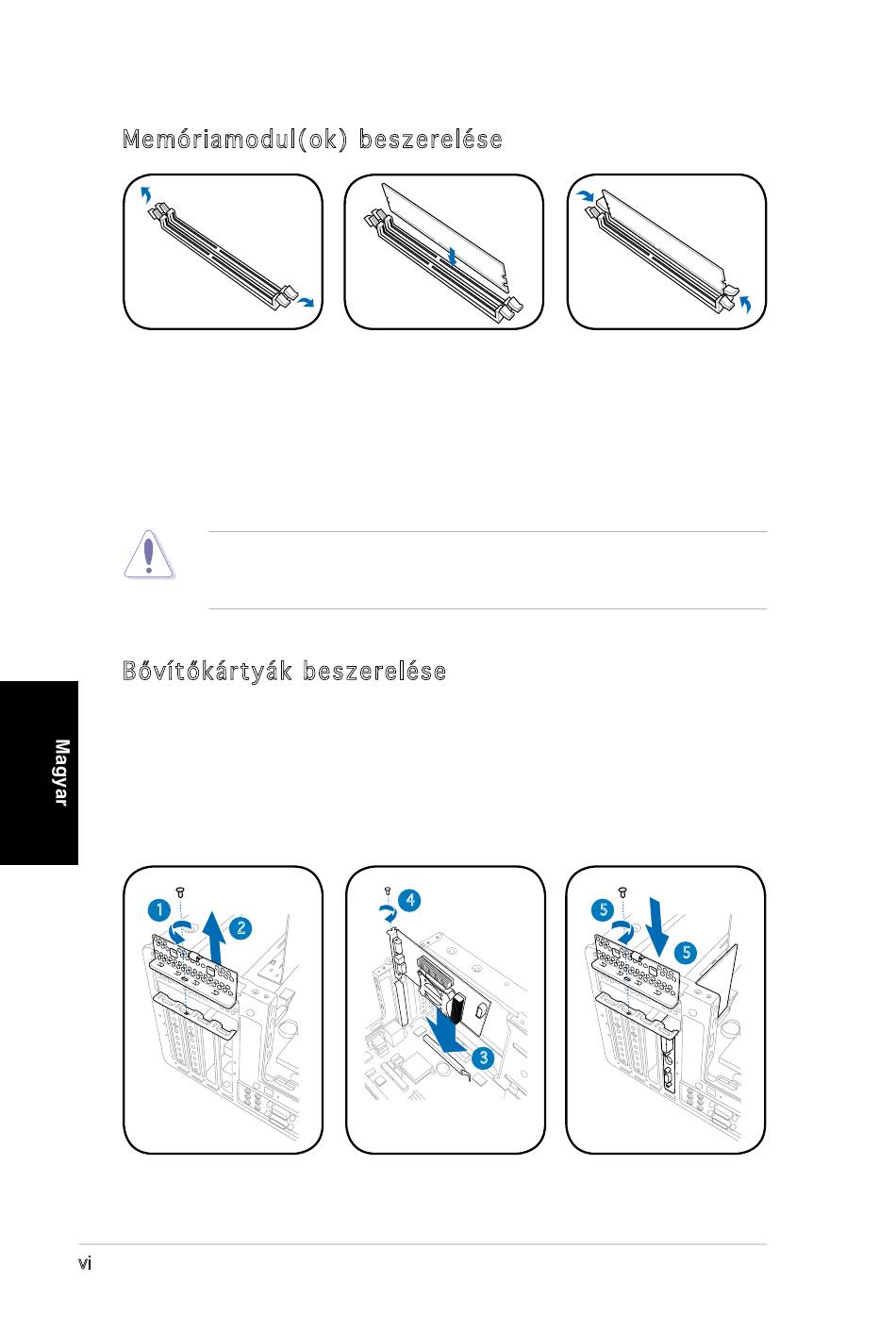 Memóriamodul(ok) beszerelése

Bővítőkártyák beszerelése

Magyar

1

2

4

3

5

5

vi