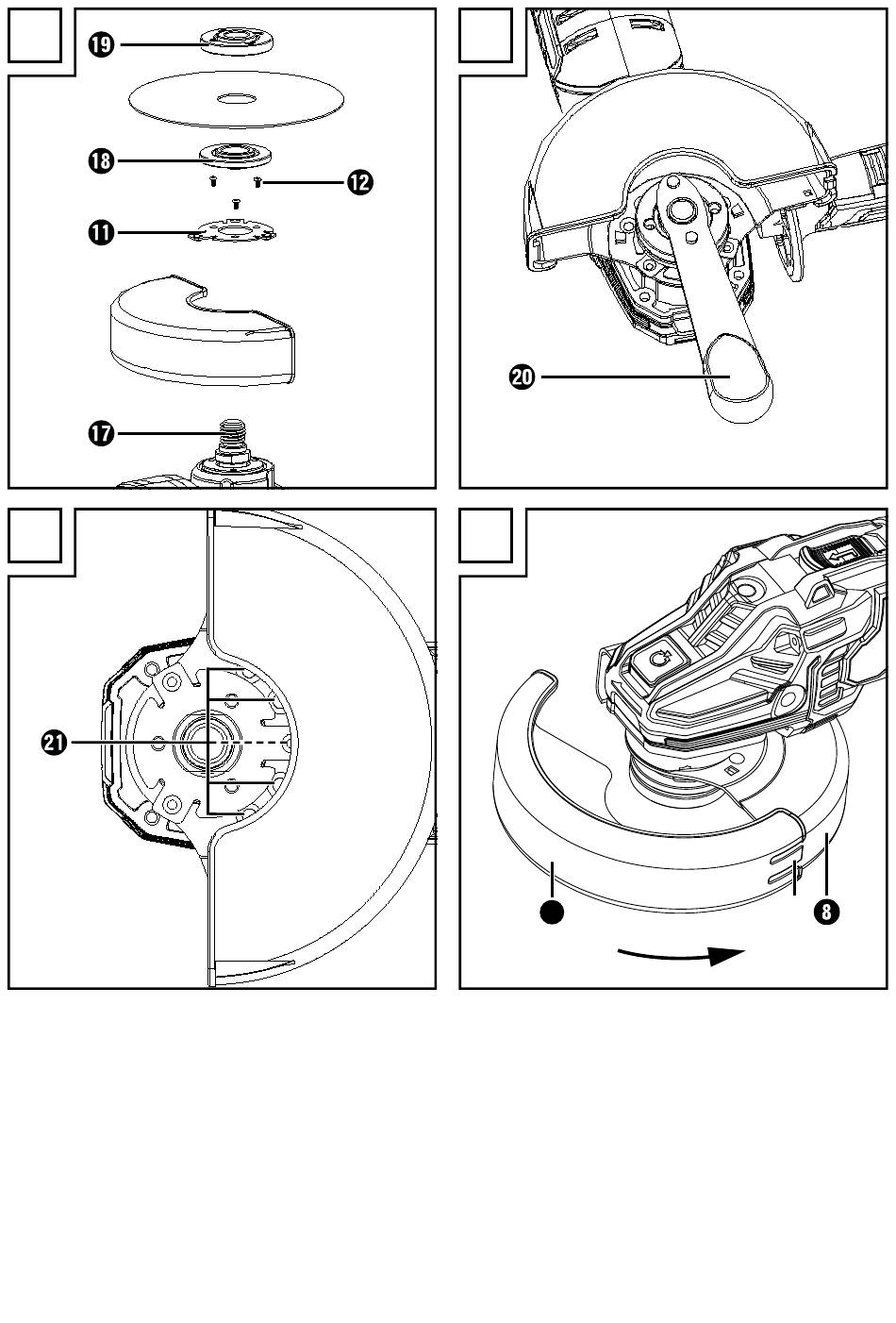 19
18
12
11
17
20
21
8