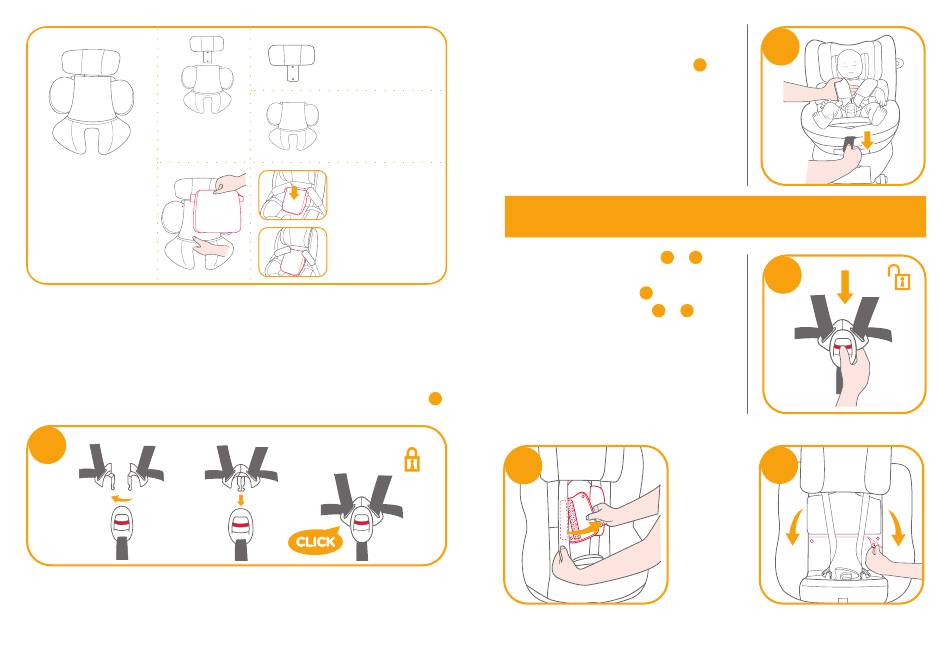 CLICK