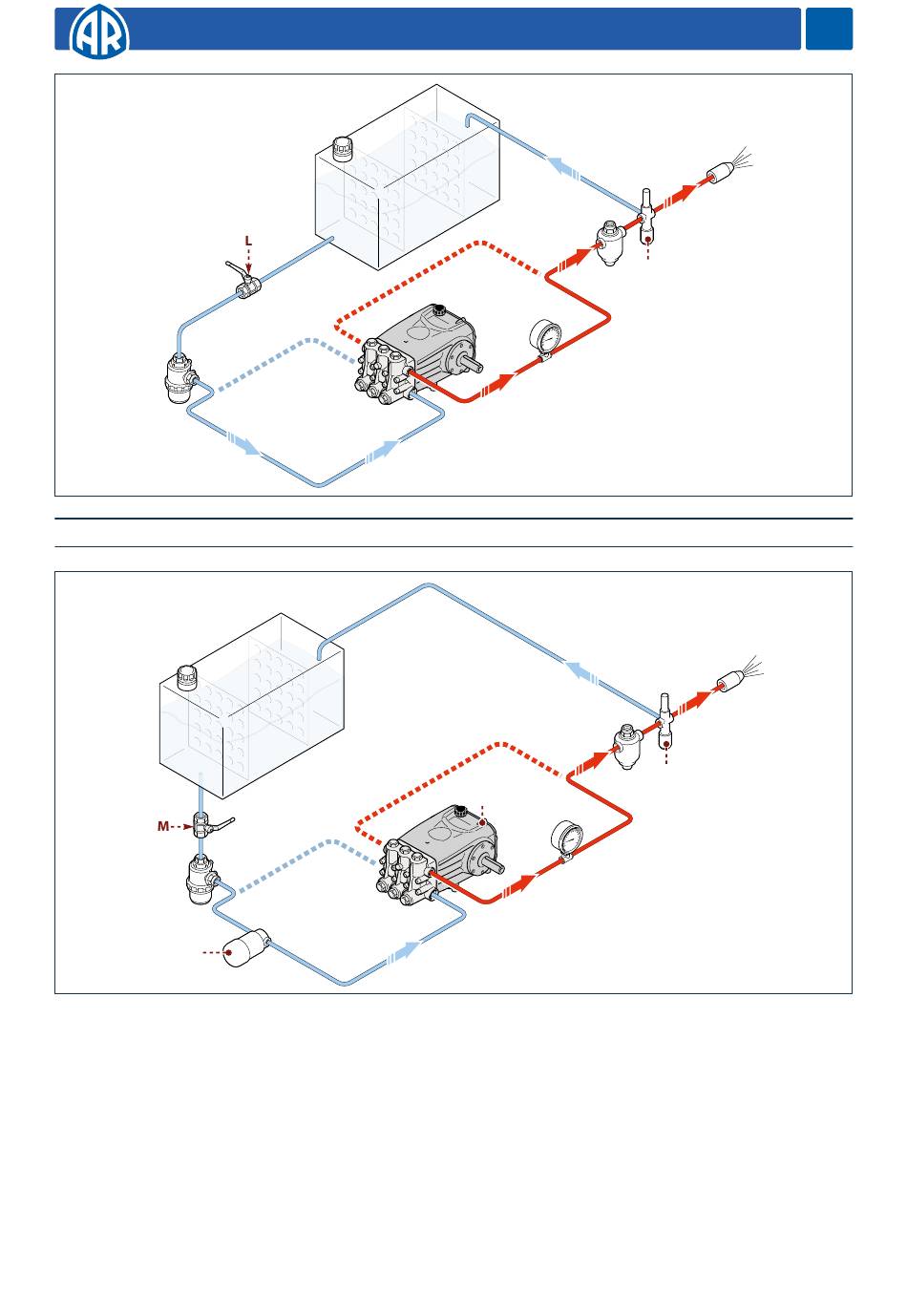 AR

L

M