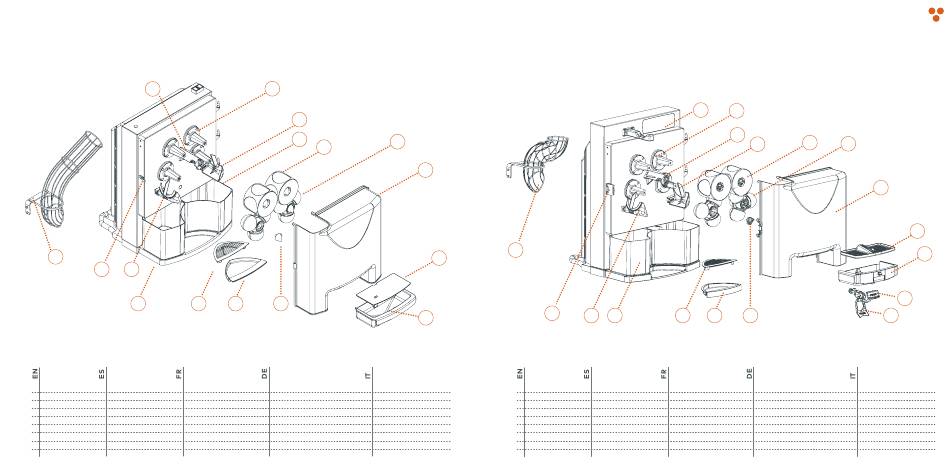 EN ES FR DE IT

EN ES FR DE IT