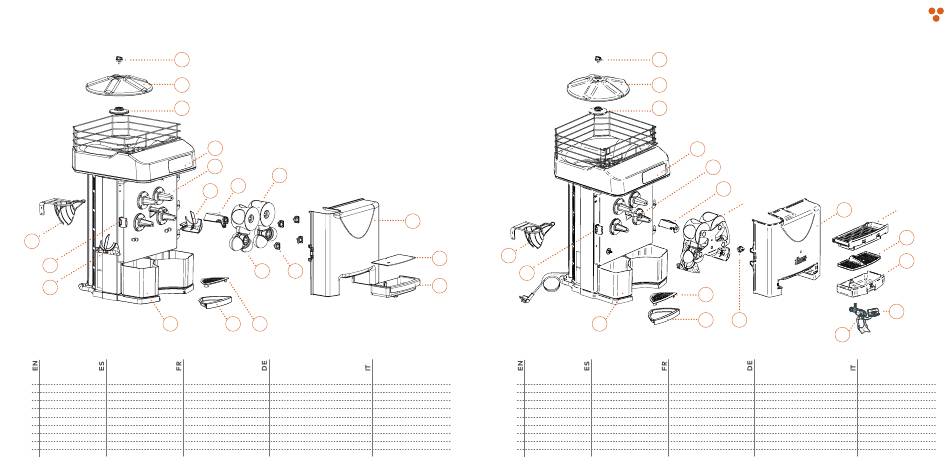 EN ES FR DE IT

EN ES FR DE IT