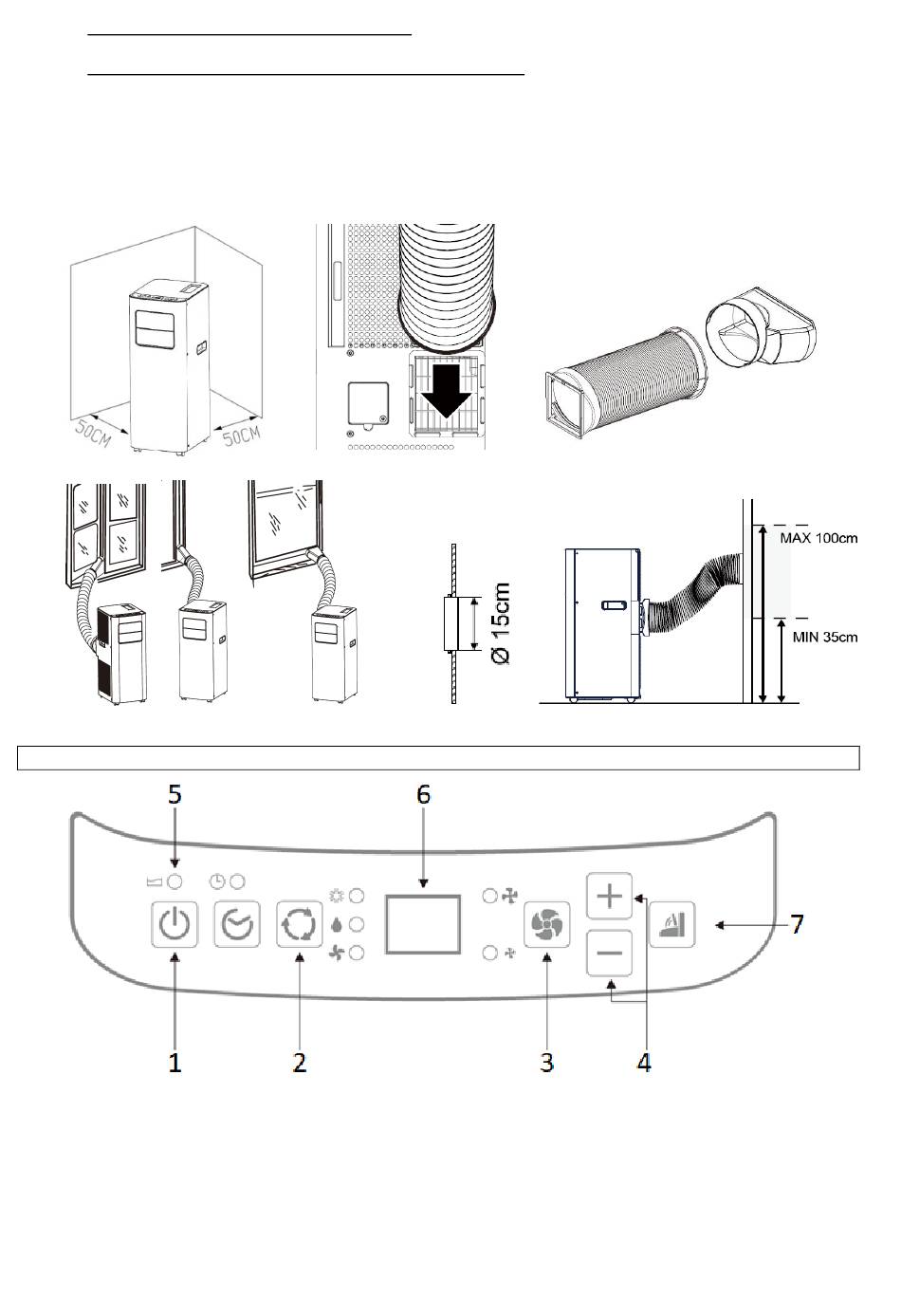 50CM

50CM

Ø 15cm

MAX 100cm

MIN 35cm

5

6

7

1

2

3

4