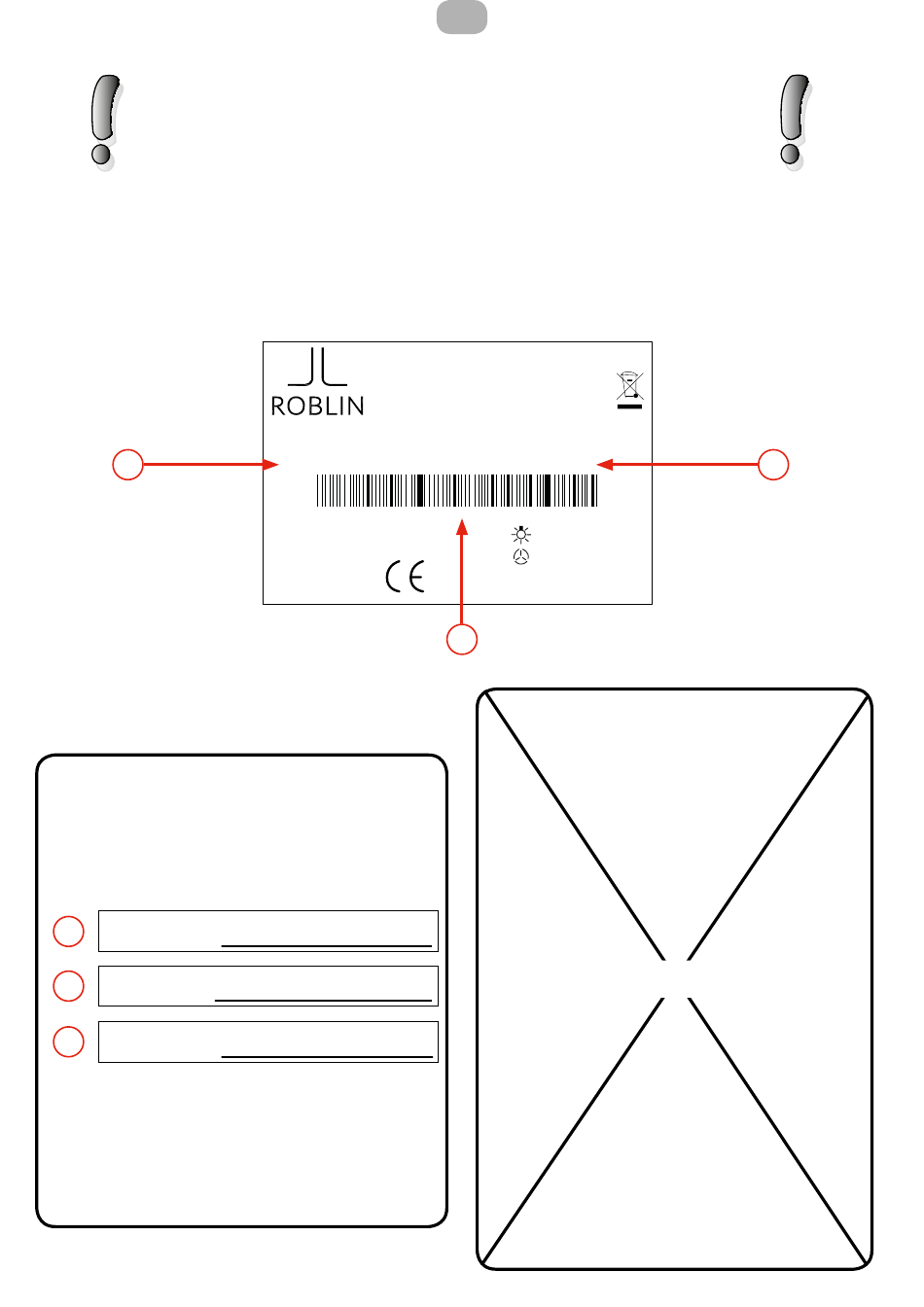 ROBLIN

CE