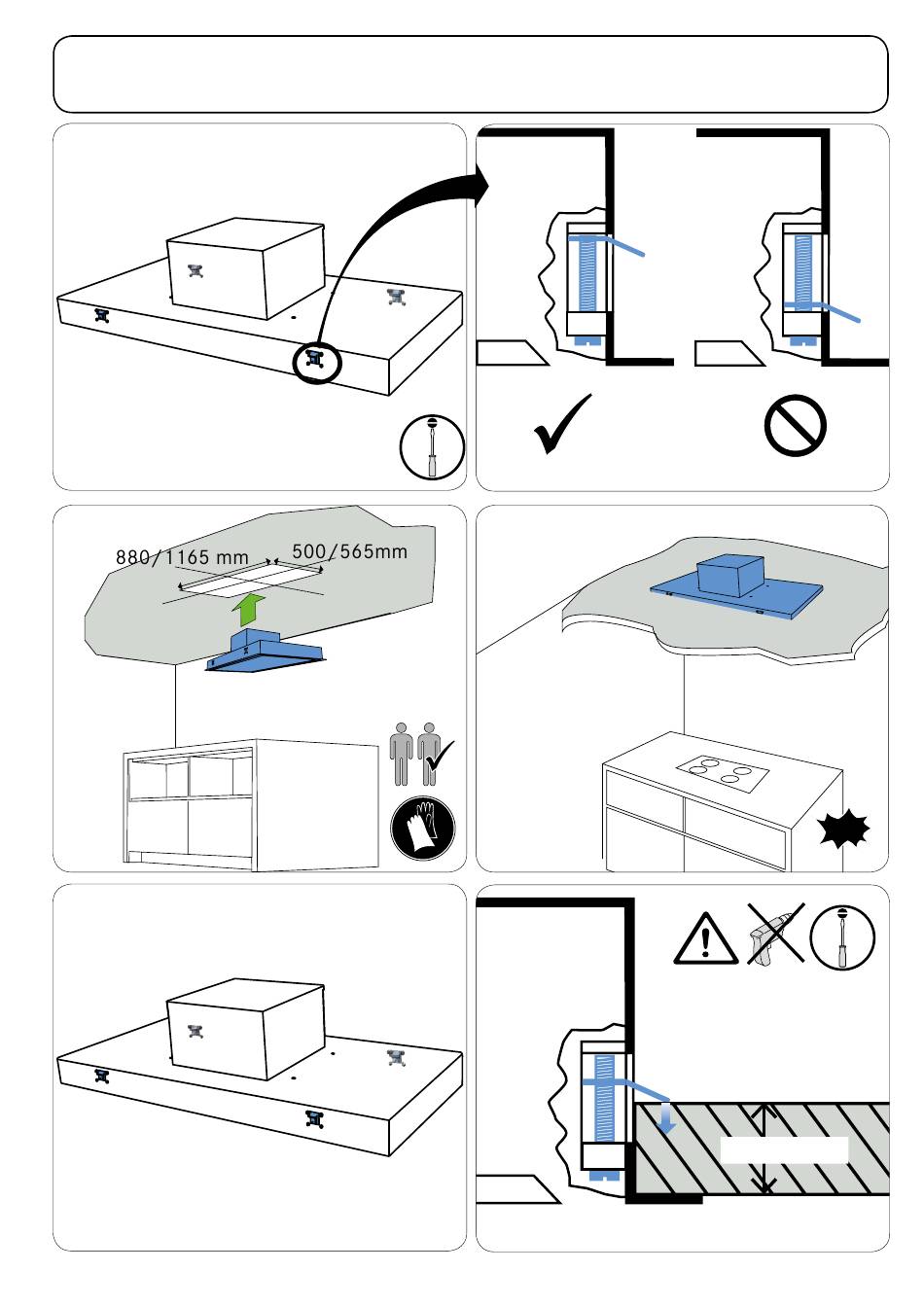 880/1165 mm
500/565mm