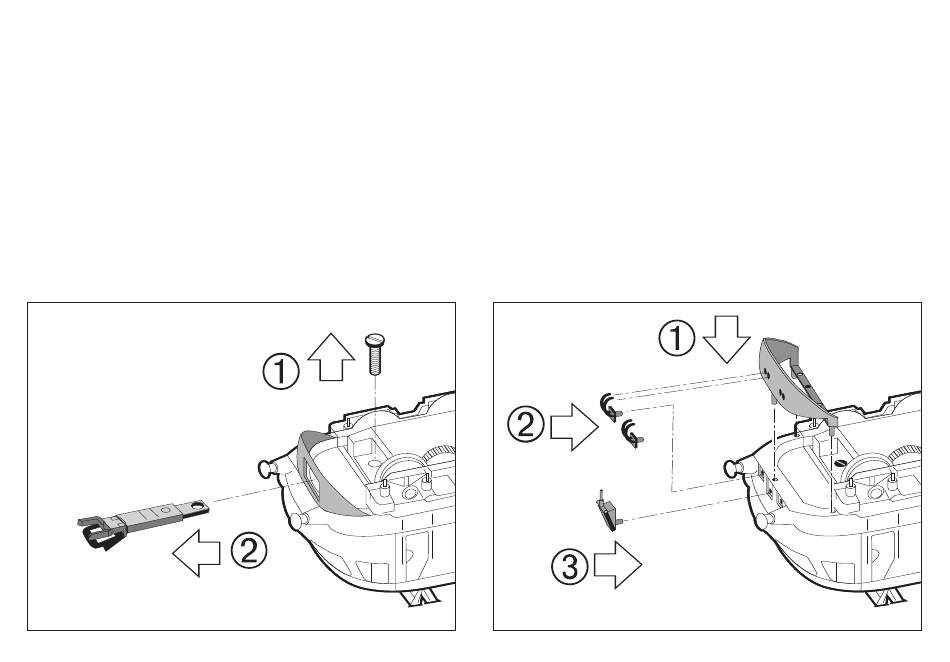 ①

②

①

②

③