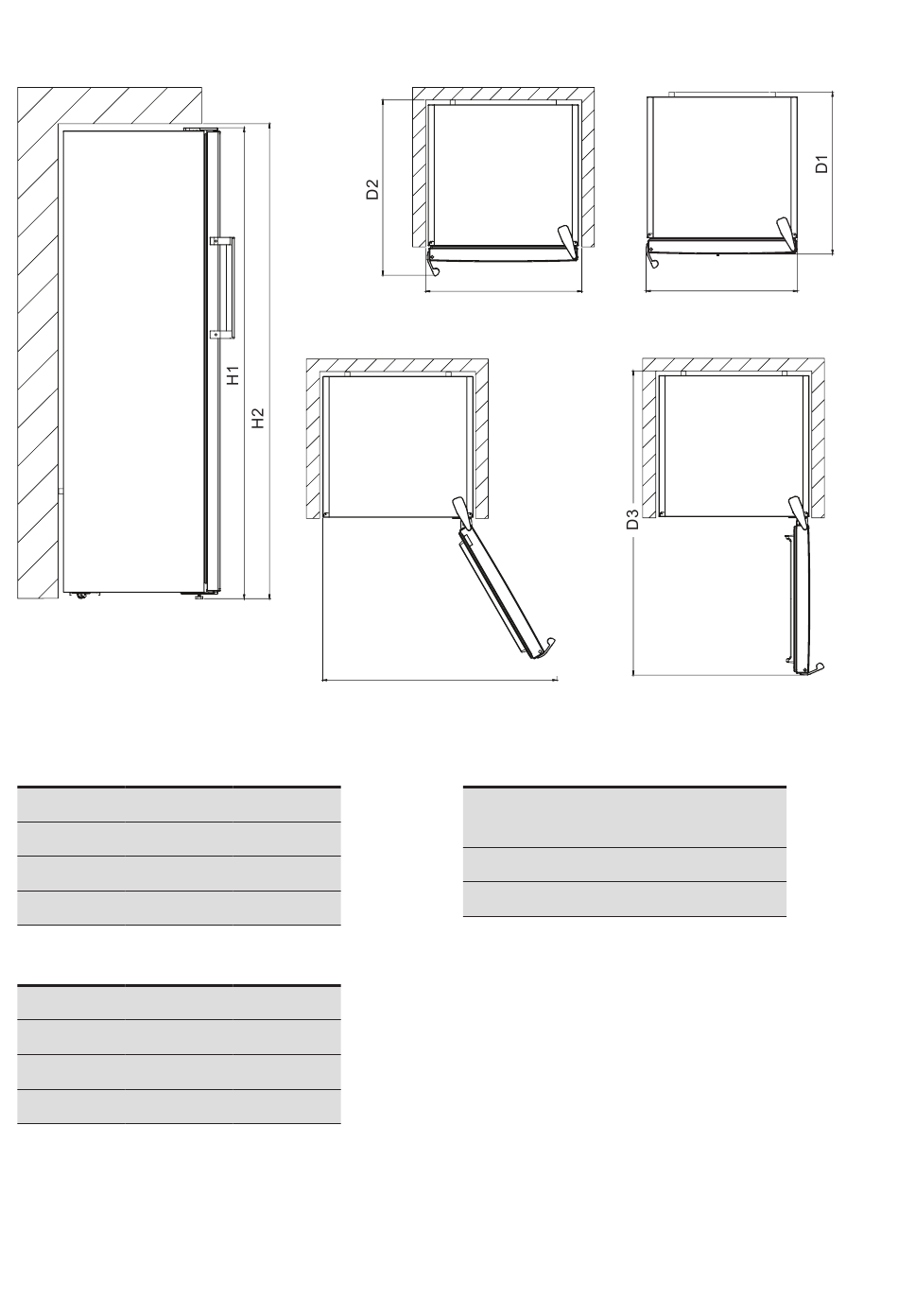 H1
H2
D2
D1
D3