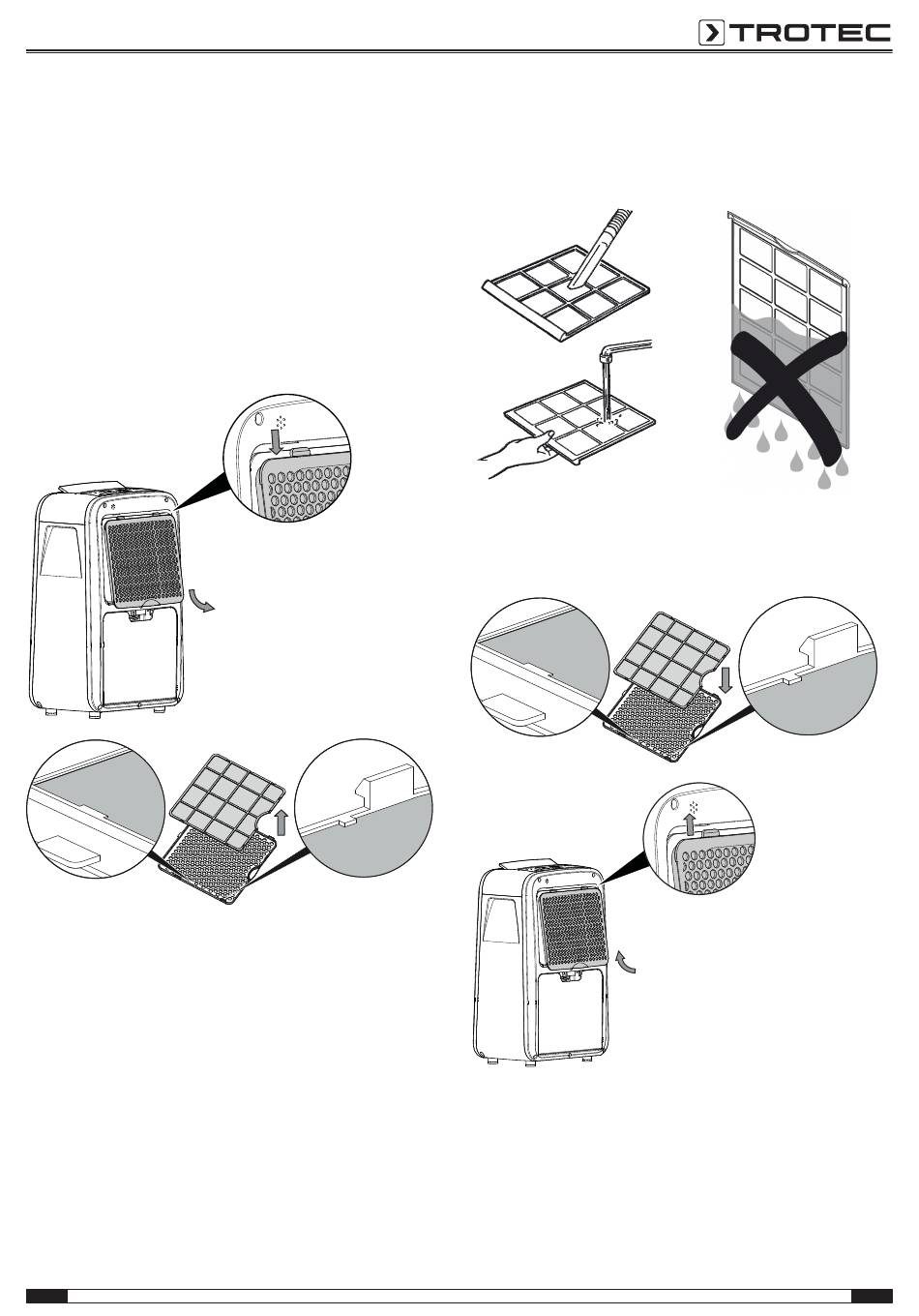 TROTEC