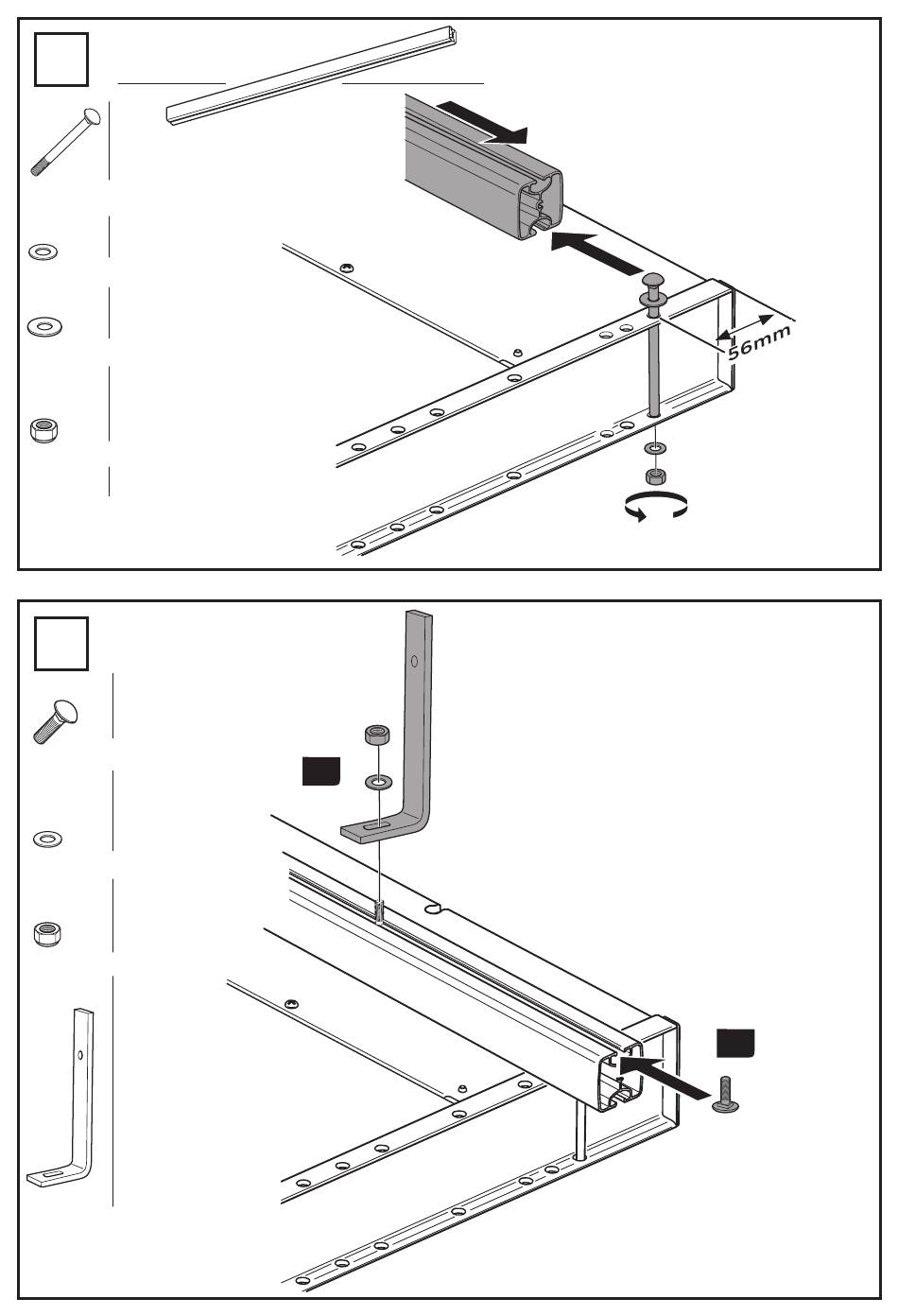 56mm